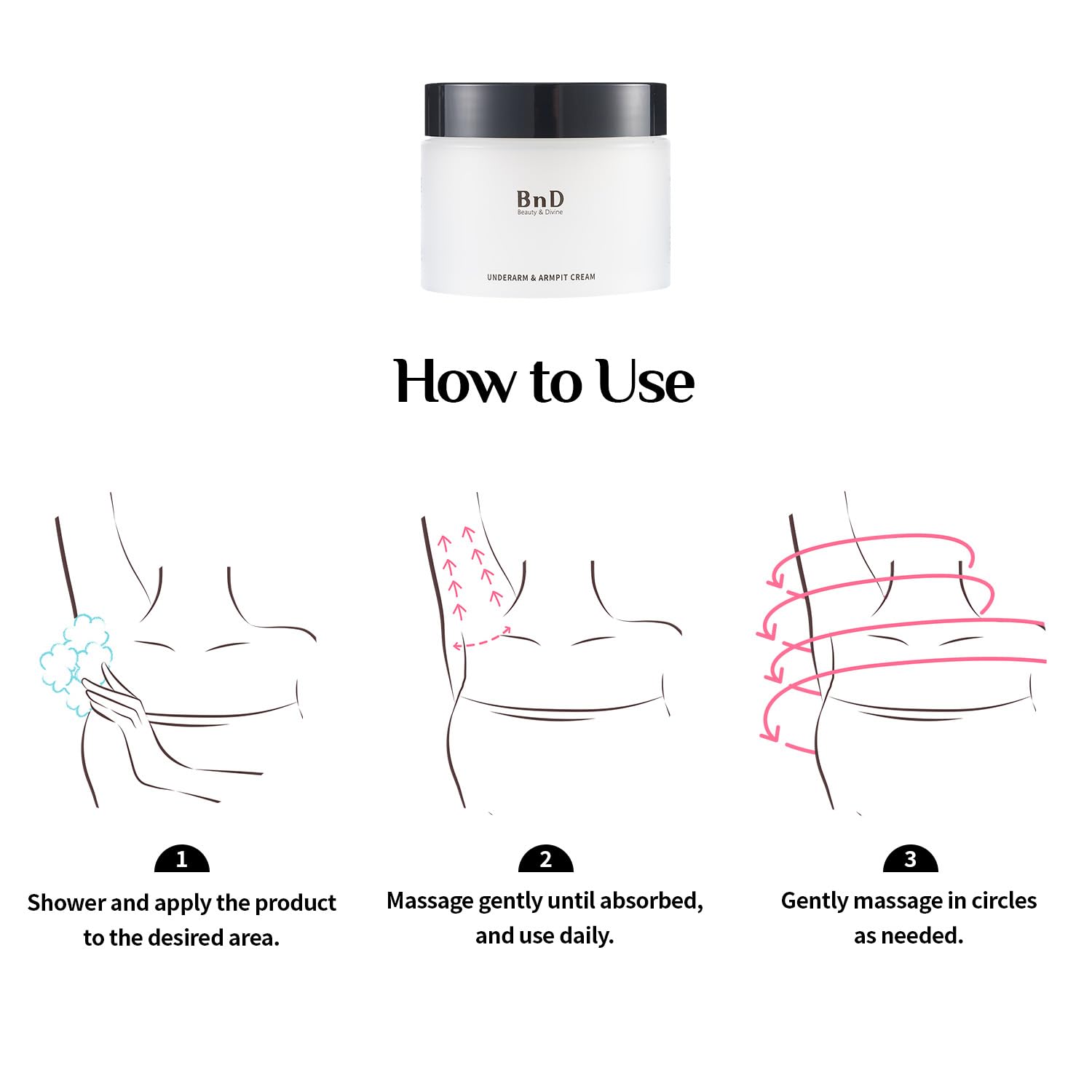 BnD
Beauty & Divine

UNDERARM & ARMPIT CREAM

How to Use

1
Shower and apply the product to the desired area.

2
Massage gently until absorbed, and use daily.

3
Gently massage in circles as needed.