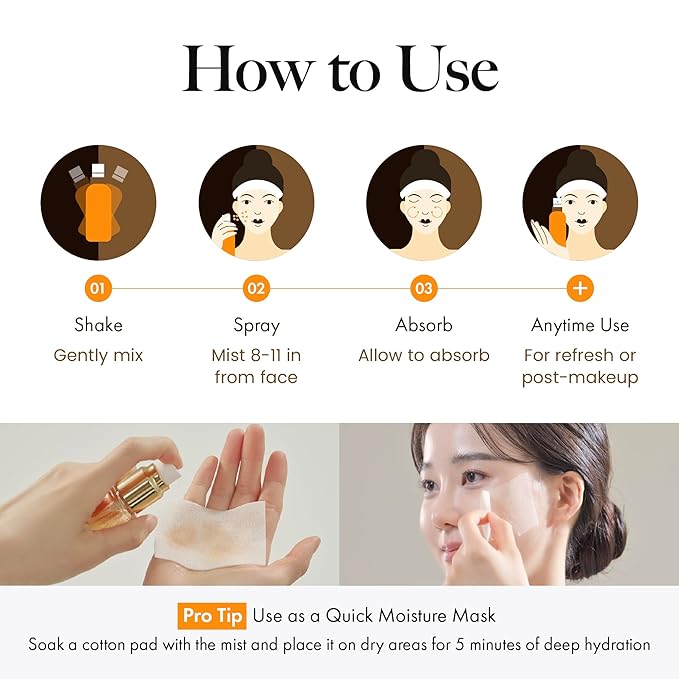 How to Use

01
Shake
Gently mix

02
Spray
Mist 8-11 in from face

03
Absorb
Allow to absorb

+
Anytime Use
For refresh or post-makeup

Pro Tip Use as a Quick Moisture Mask
Soak a cotton pad with the mist and place it on dry areas for 5 minutes of deep hydration