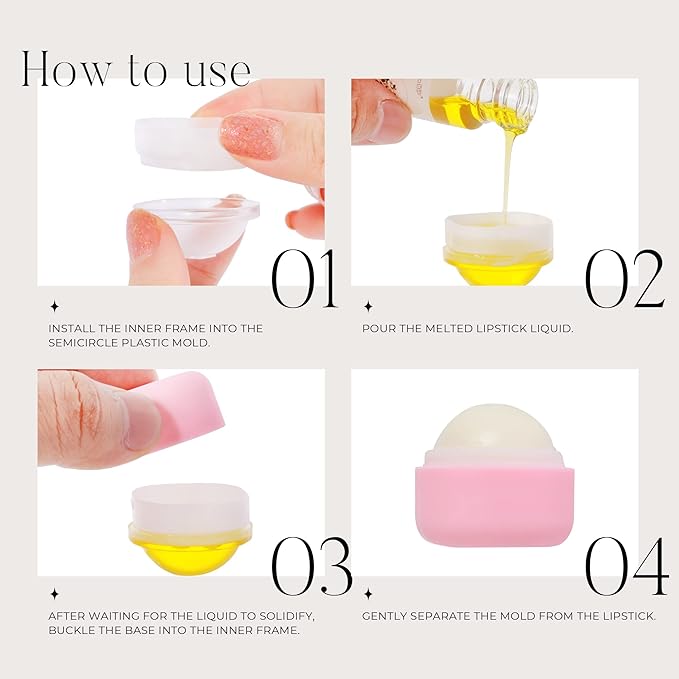 How to use

01

INSTALL THE INNER FRAME INTO THE SEMICIRCLE PLASTIC MOLD.

02

POUR THE MELTED LIPSTICK LIQUID.

03

AFTER WAITING FOR THE LIQUID TO SOLIDIFY, BUCKLE THE BASE INTO THE INNER FRAME.

04

GENTLY SEPARATE THE MOLD FROM THE LIPSTICK.