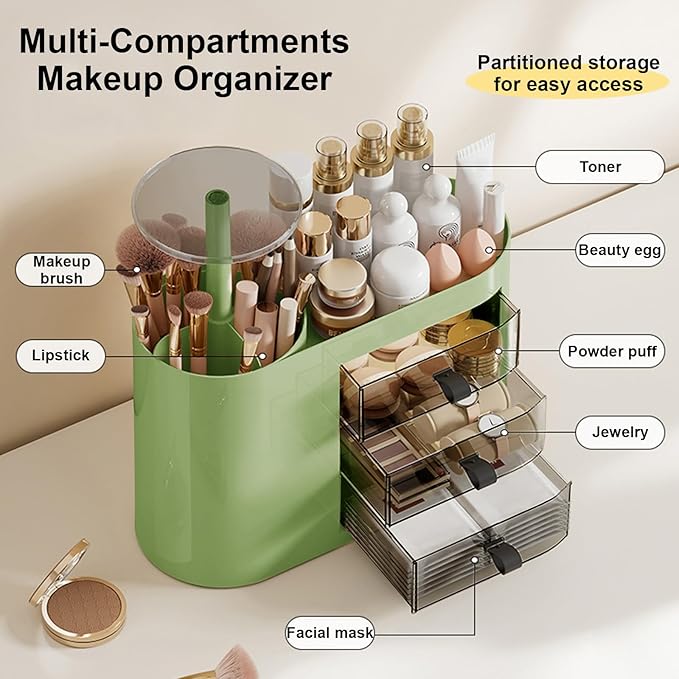 Multi-Compartments Makeup Organizer

Partitioned storage for easy access

Toner

Beauty egg

Makeup brush

Lipstick

Powder puff

Jewelry

Facial mask