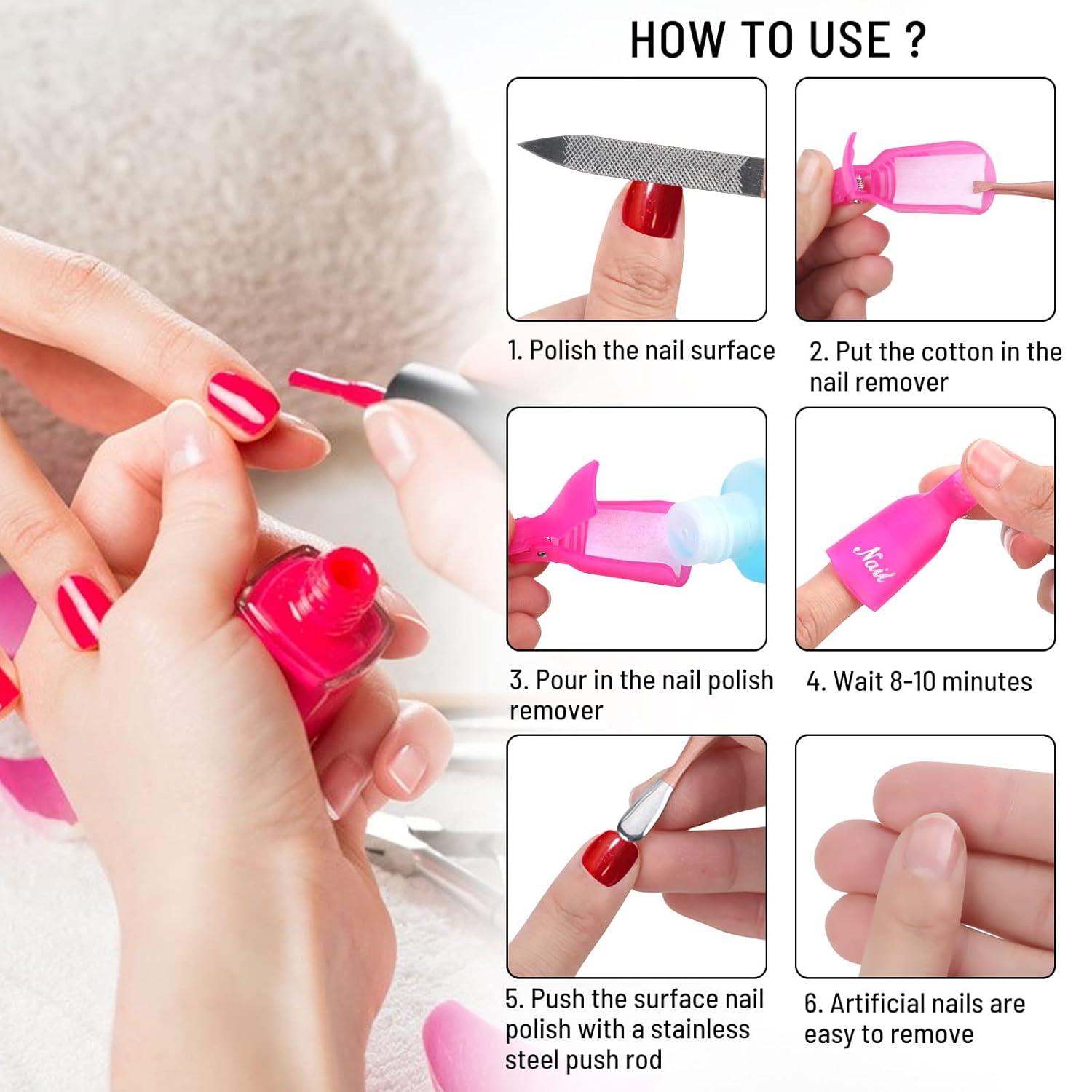 HOW TO USE ?

1. Polish the nail surface

2. Put the cotton in the nail remover

3. Pour in the nail polish remover

Nail

4. Wait 8-10 minutes

5. Push the surface nail polish with a stainless steel push rod

6. Artificial nails are easy to remove