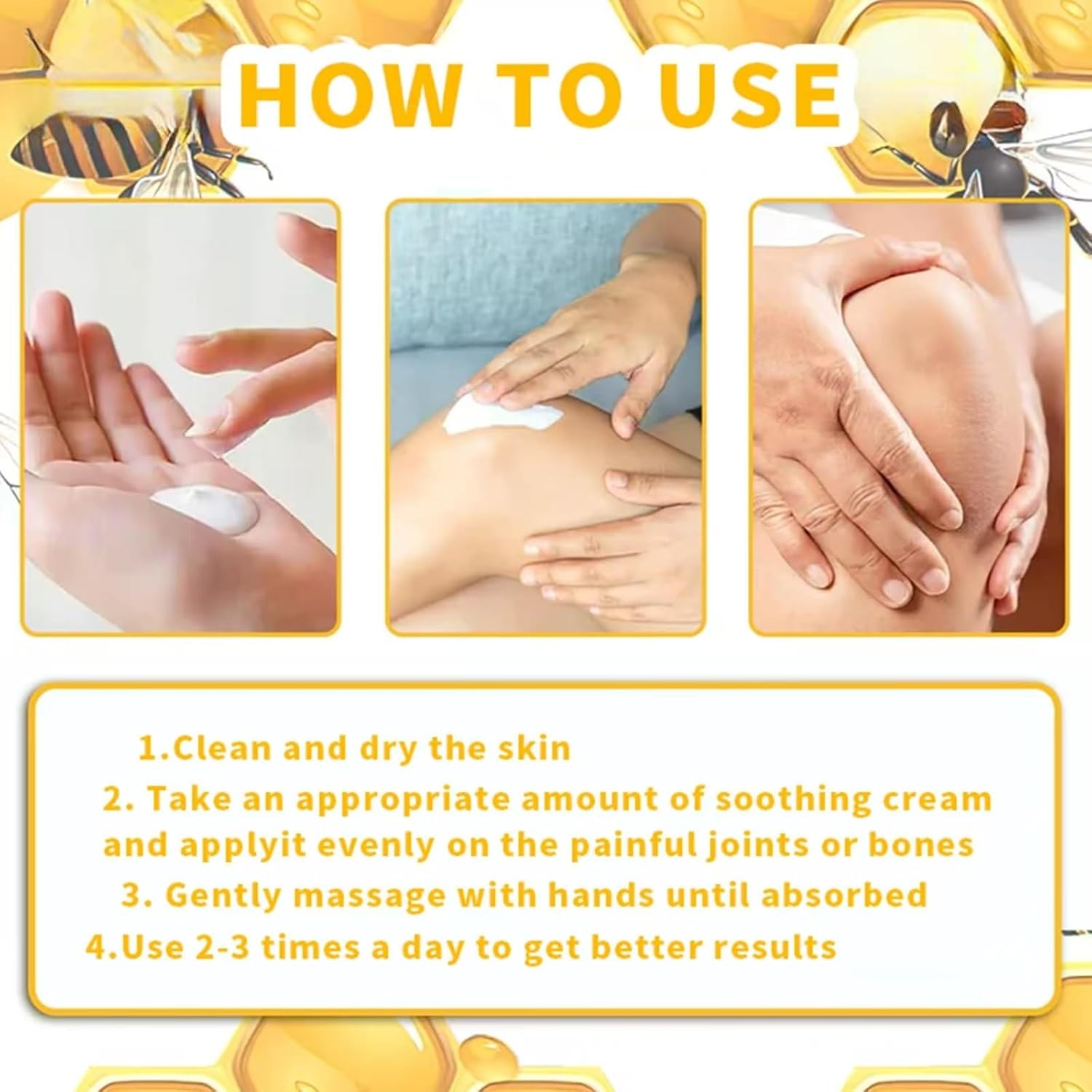 HOW TO USE

1.Clean and dry the skin
2. Take an appropriate amount of soothing cream and applyit evenly on the painful joints or bones
3. Gently massage with hands until absorbed
4.Use 2-3 times a day to get better results