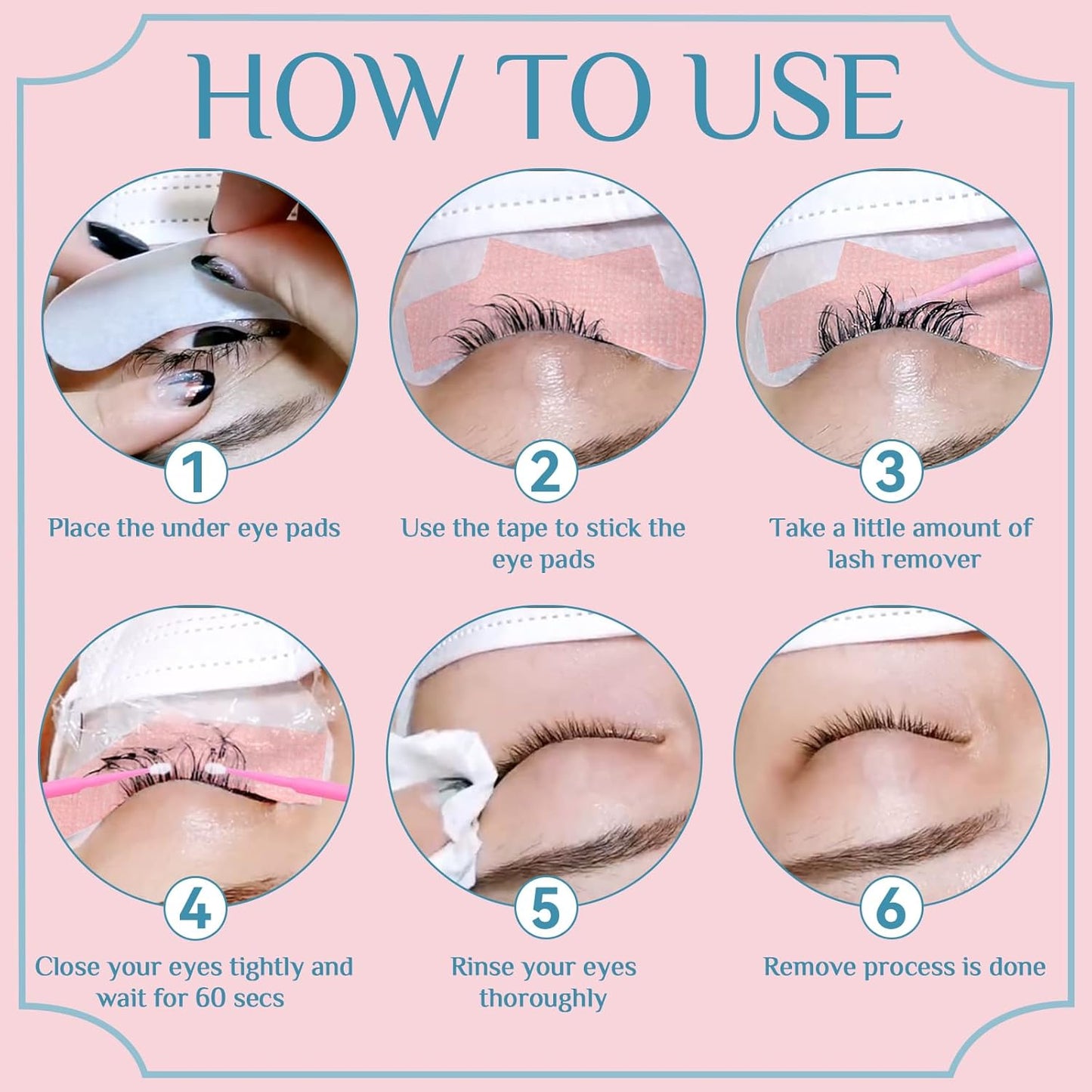 HOW TO USE

1
Place the under eye pads

2
Use the tape to stick the eye pads

3
Take a little amount of lash remover

4
Close your eyes tightly and wait for 60 secs

5
Rinse your eyes thoroughly

6
Remove process is done