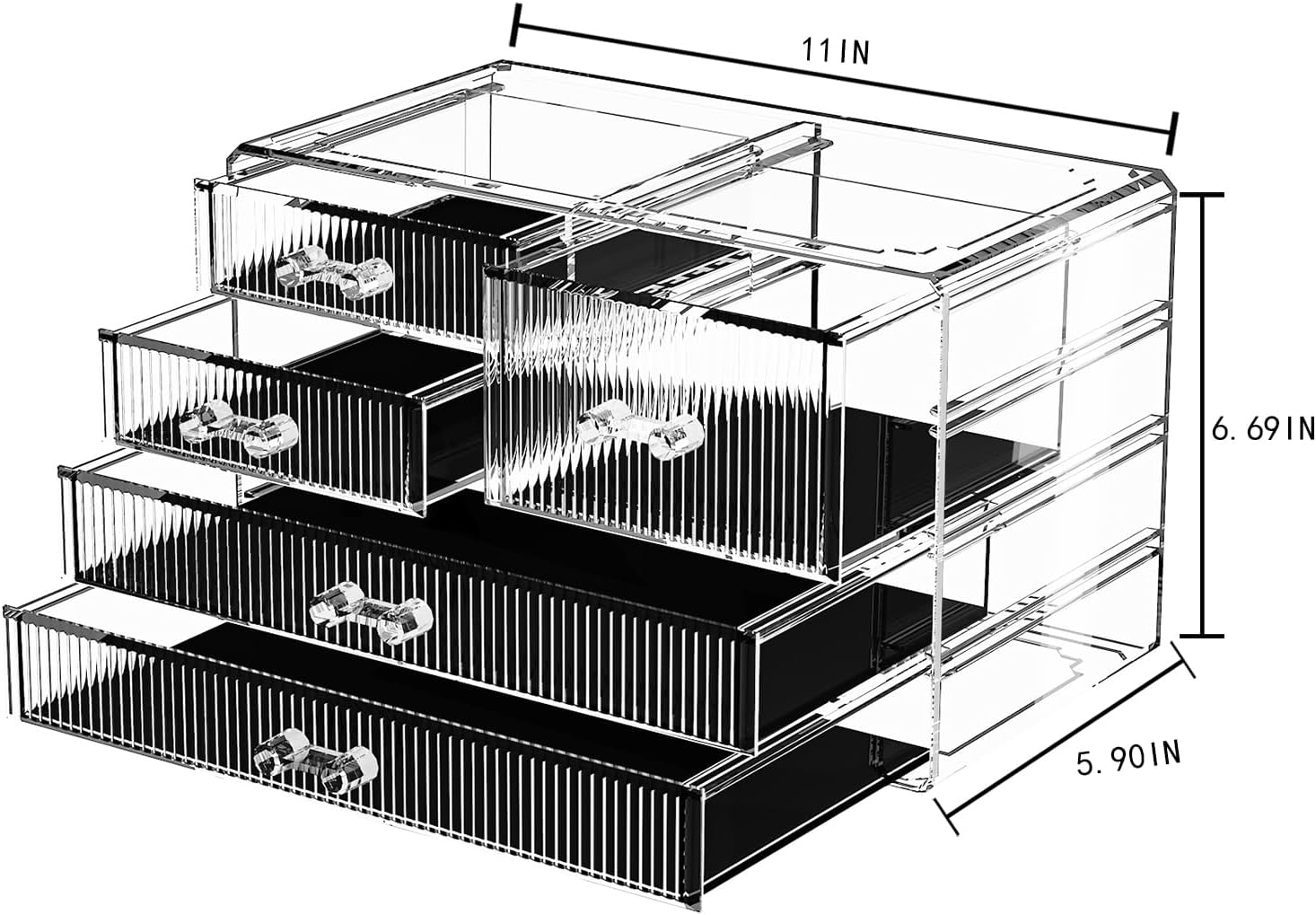 11IN

6.69IN

5.90IN