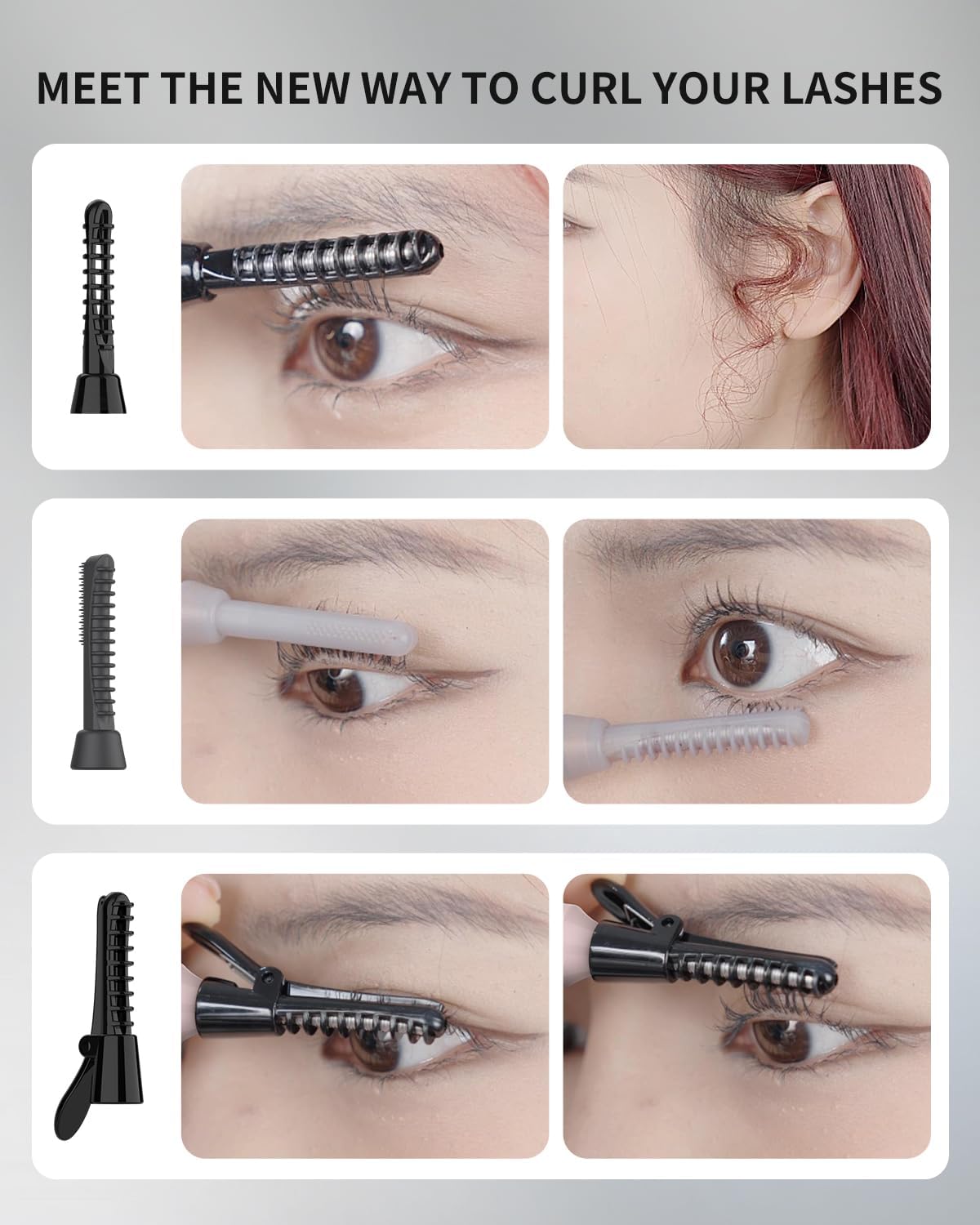 MEET THE NEW WAY TO CURL YOUR LASHES