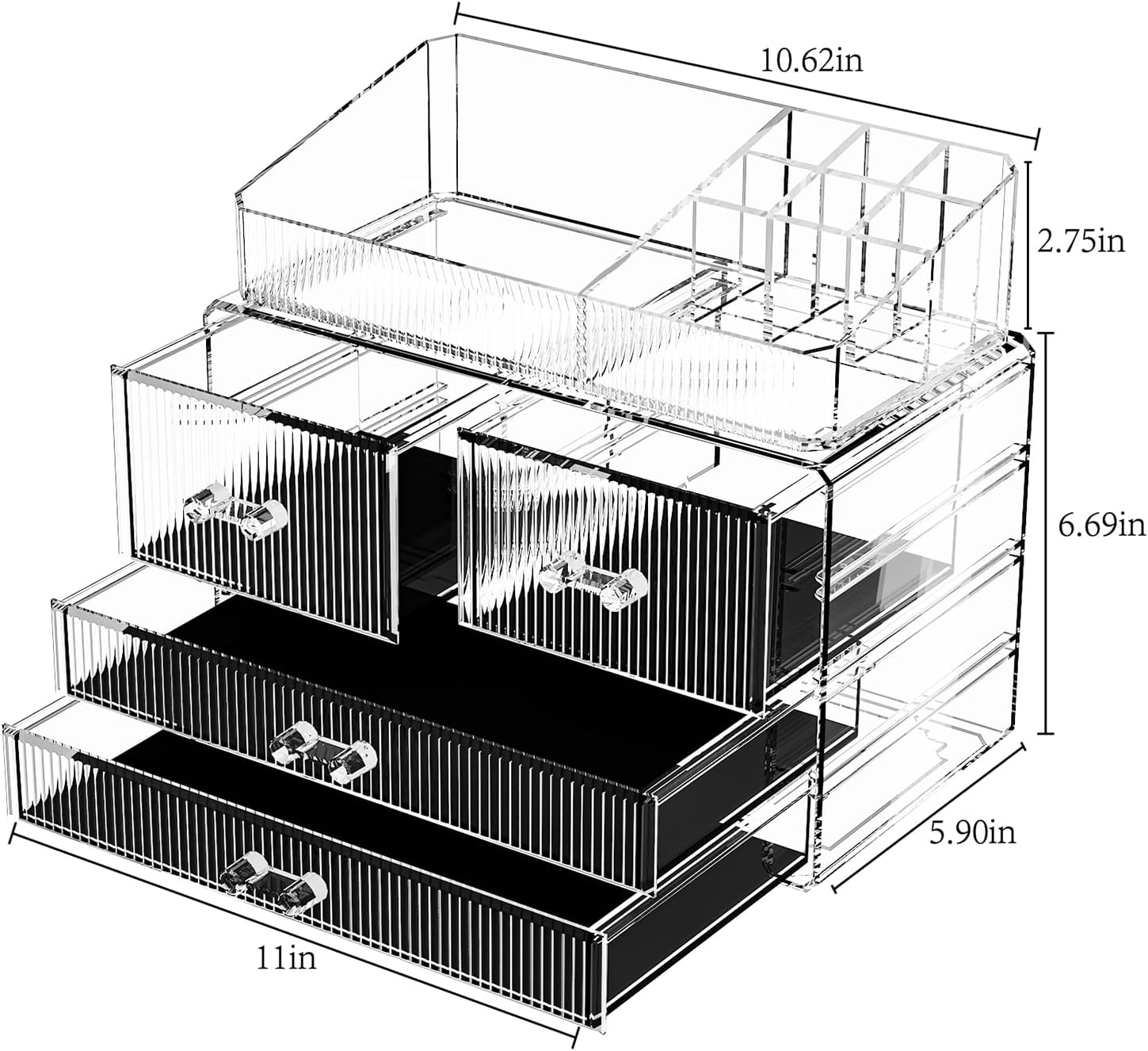 10.62in

2.75in

6.69in

5.90in

11in