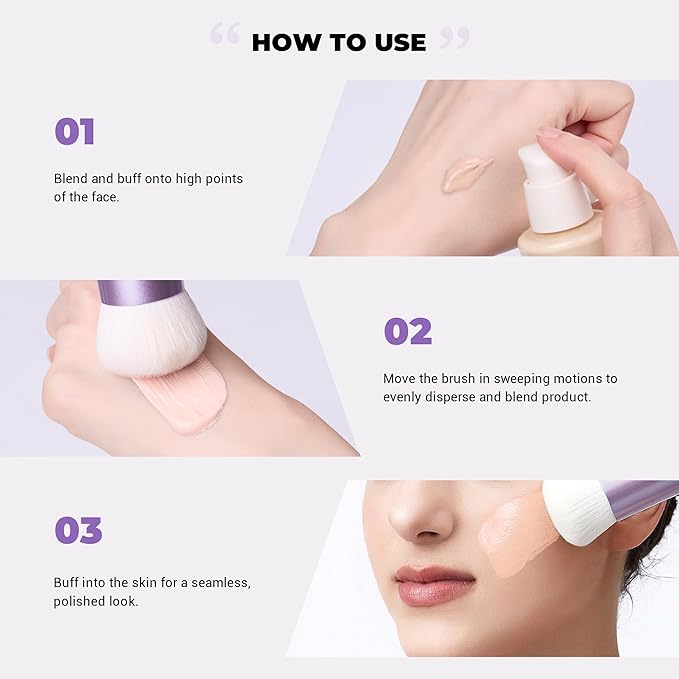 “ HOW TO USE ”

01

Blend and buff onto high points of the face.

02

Move the brush in sweeping motions to evenly disperse and blend product.

03

Buff into the skin for a seamless, polished look.