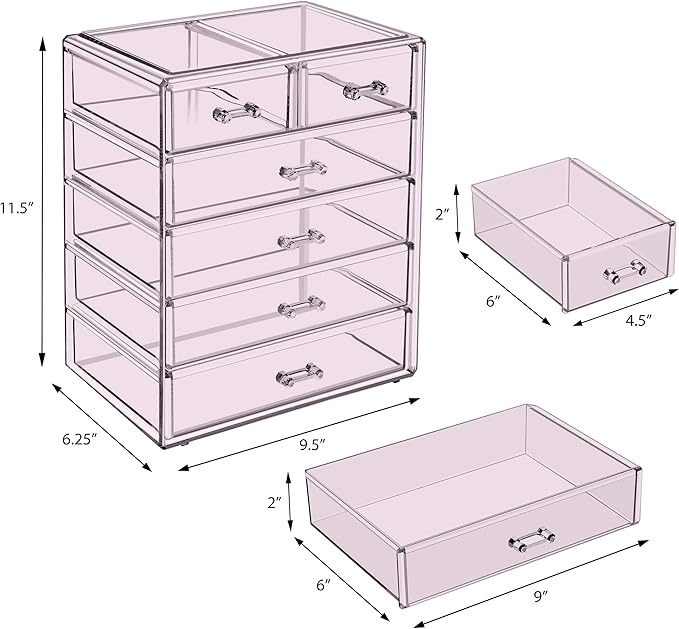 11.5″

6.25″

9.5″

2″

6″

4.5″

2″

6″

9″