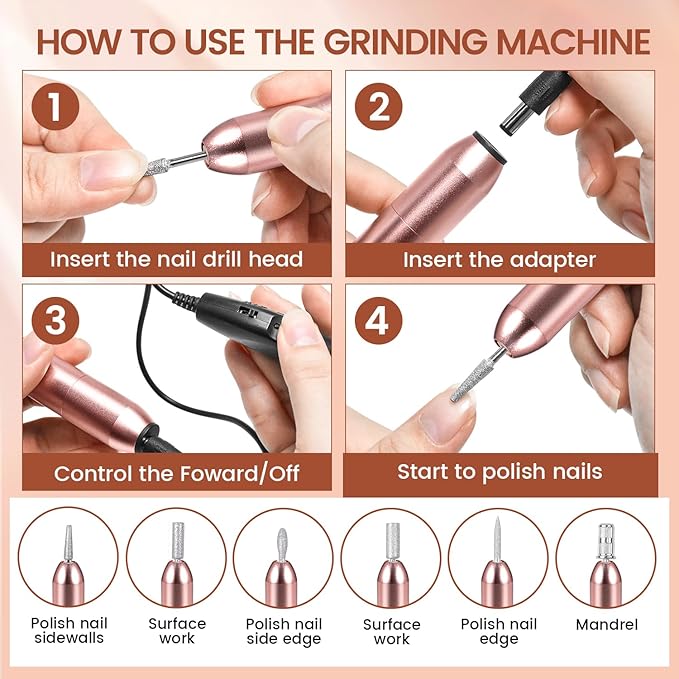 HOW TO USE THE GRINDING MACHINE

1
Insert the nail drill head

2
Insert the adapter

3
Control the Foward/Off

4
Start to polish nails

Polish nail sidewalls

Surface work

Polish nail side edge

Surface work

Polish nail edge

Mandrel