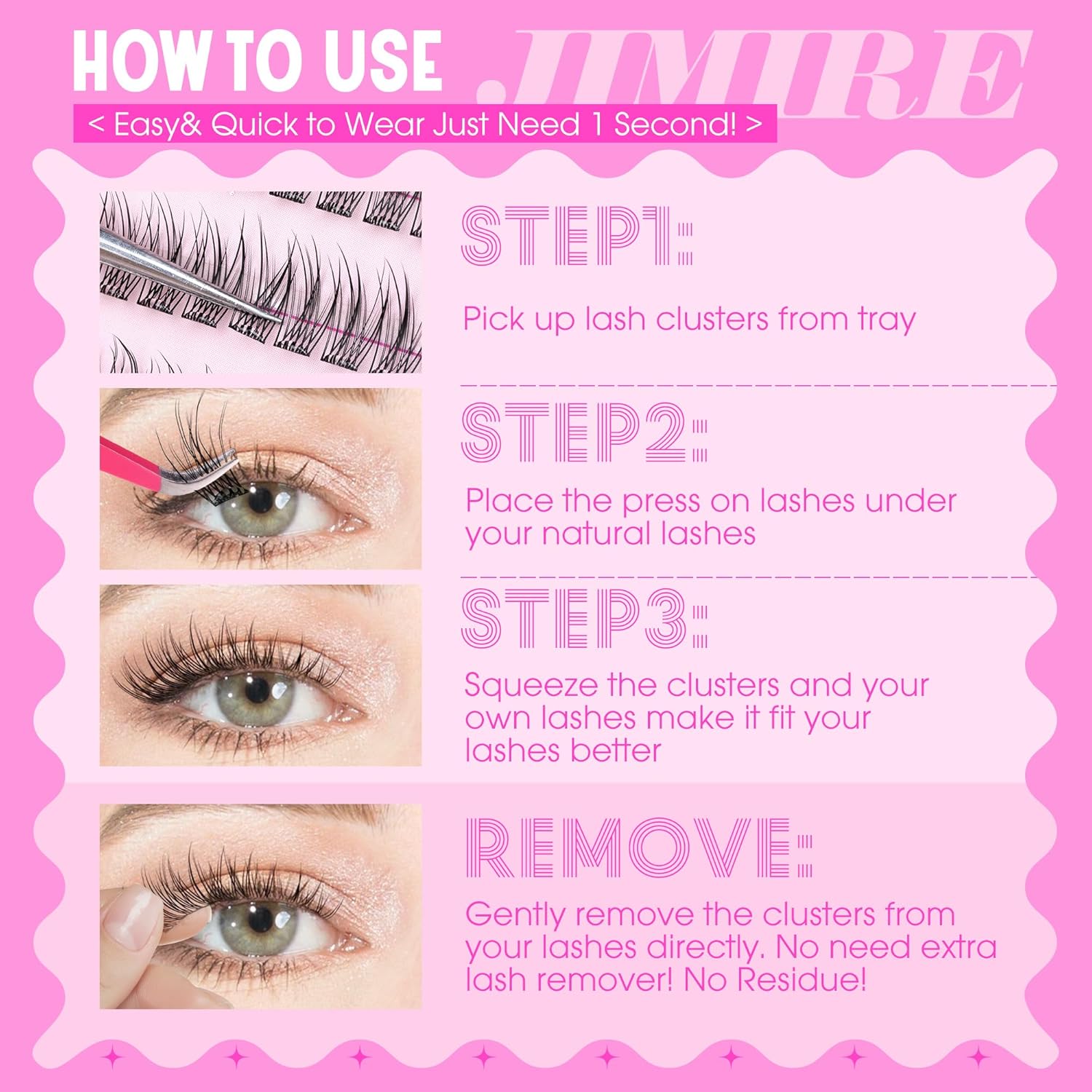 HOW TO USE JIMIRE

< Easy& Quick to Wear Just Need 1 Second! >

STEP1:

Pick up lash clusters from tray

STEP2:

Place the press on lashes under your natural lashes

STEP3:

Squeeze the clusters and your own lashes make it fit your lashes better

REMOVE:

Gently remove the clusters from your lashes directly. No need extra lash remover! No Residue!