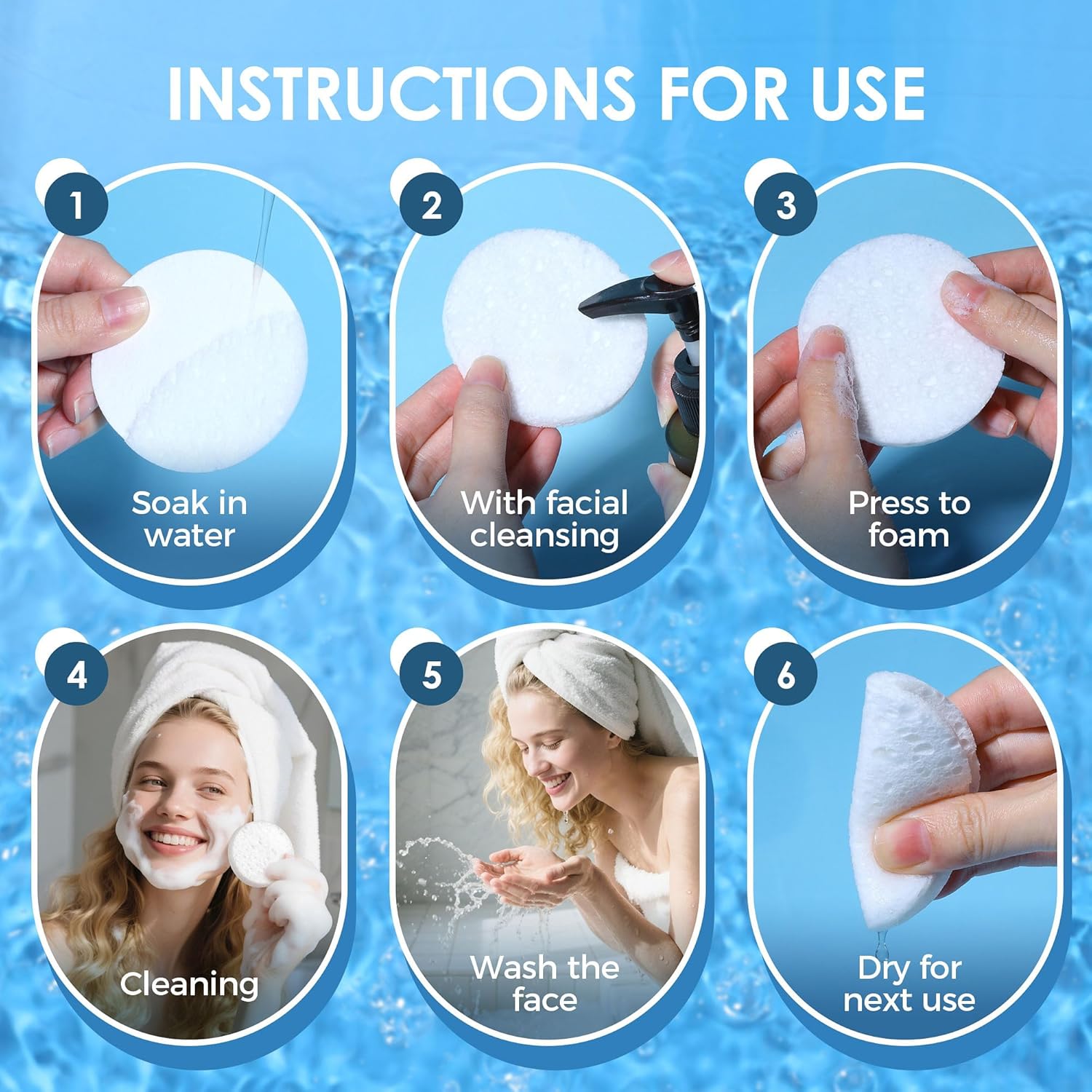 INSTRUCTIONS FOR USE

1
Soak in water

2
With facial cleansing

3
Press to foam

4
Cleaning

5
Wash the face

6
Dry for next use