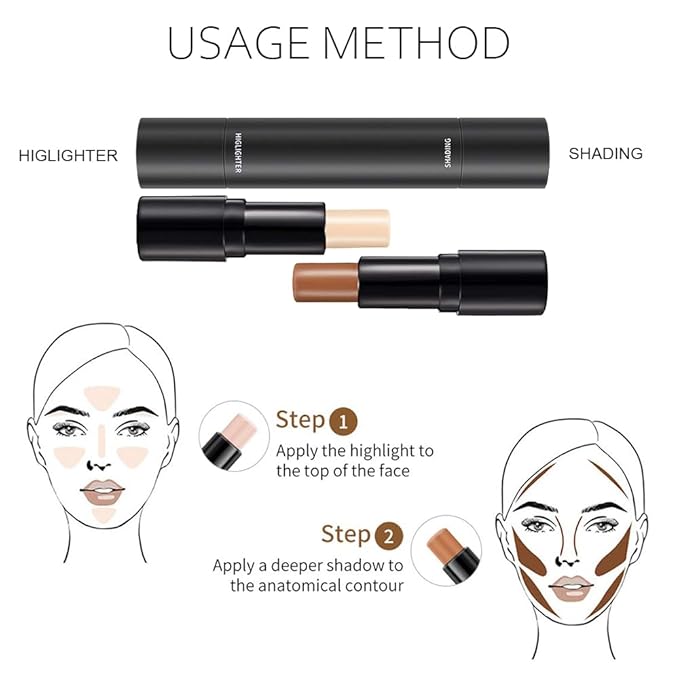 USAGE METHOD

HIGLIGHTER

HIGLIGHTER

SHADING

SHADING

Step 1
Apply the highlight to the top of the face

Step 2
Apply a deeper shadow to the anatomical contour