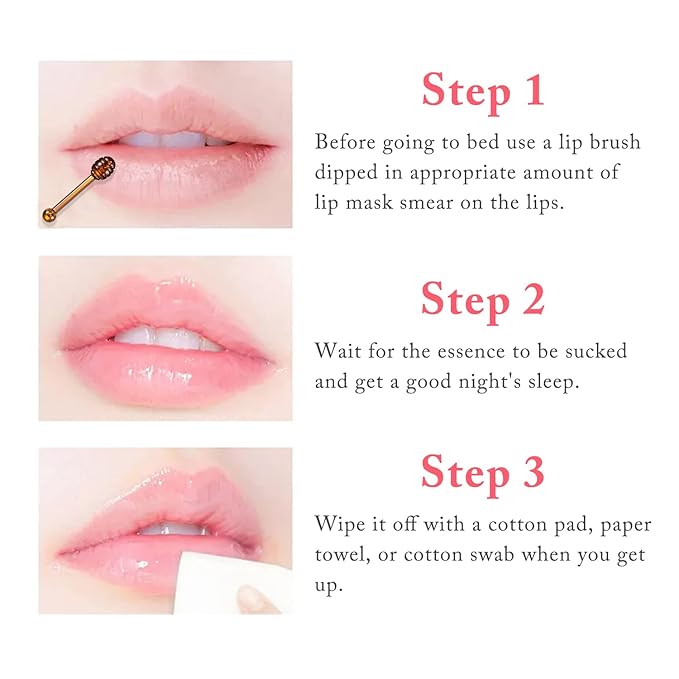 Step 1

Before going to bed use a lip brush dipped in appropriate amount of lip mask smear on the lips.

Step 2

Wait for the essence to be sucked and get a good night's sleep.

Step 3

Wipe it off with a cotton pad, paper towel, or cotton swab when you get up.