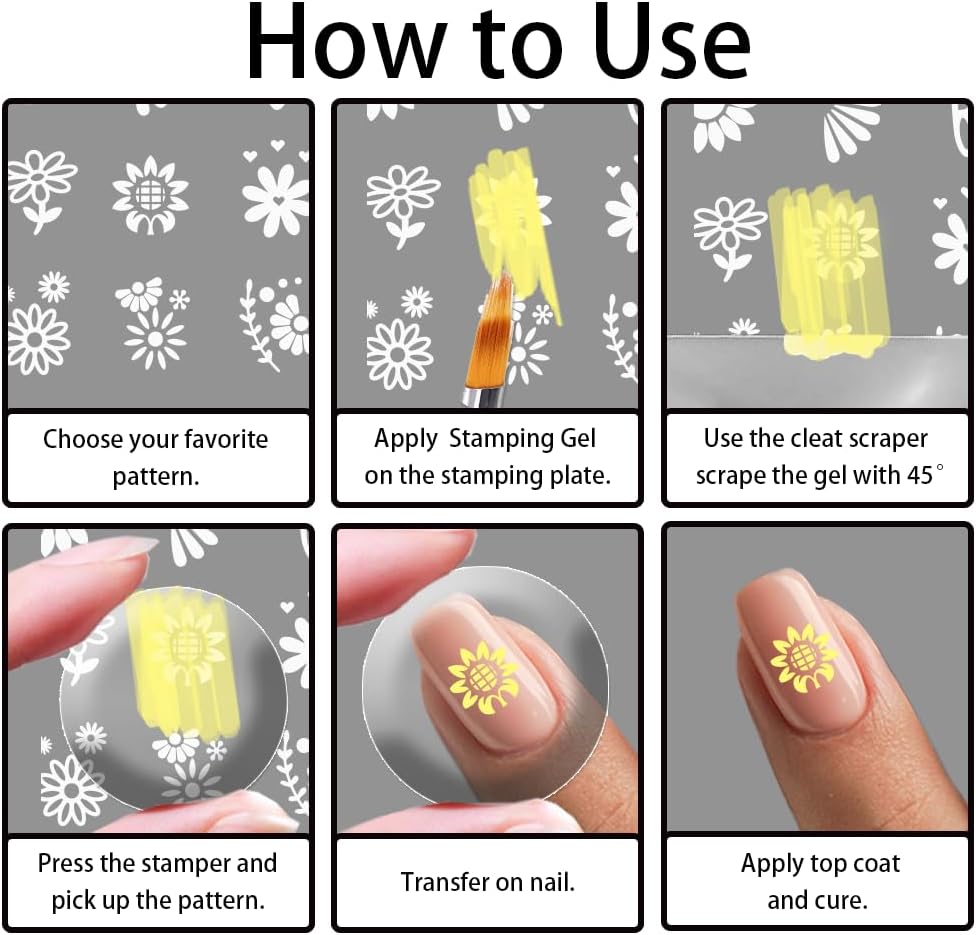 How to Use

Choose your favorite pattern.

Apply  Stamping Gel on the stamping plate.

Use the cleat scraper scrape the gel with 45°

Press the stamper and pick up the pattern.

Transfer on nail.

Apply top coat and cure.