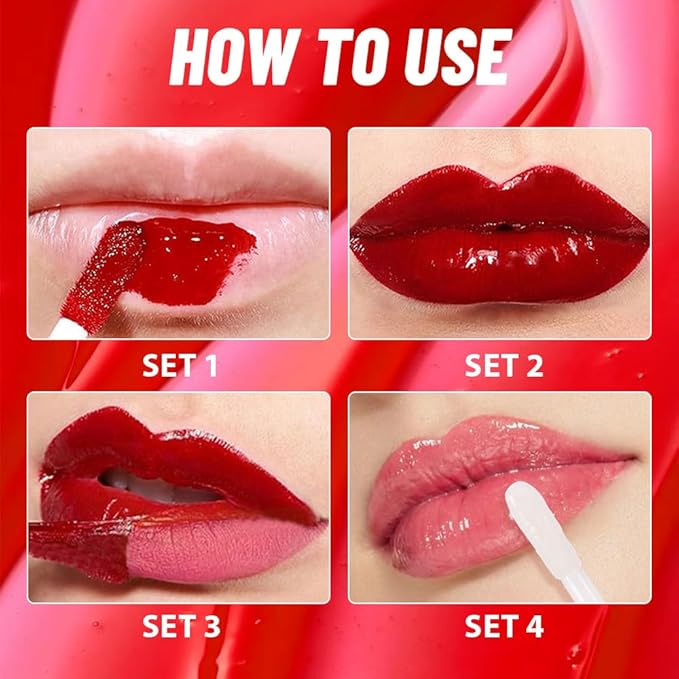 HOW TO USE

SET 1

SET 2

SET 3

SET 4