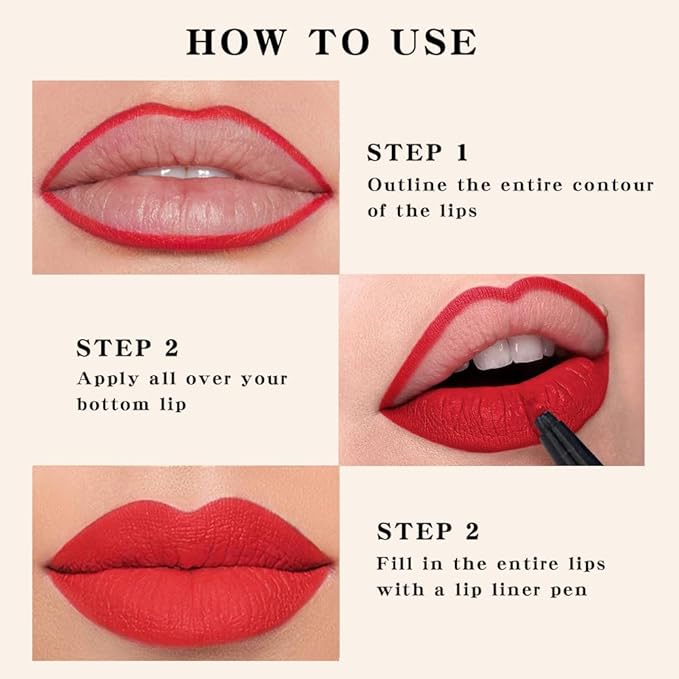 HOW TO USE

STEP 1
Outline the entire contour of the lips

STEP 2
Apply all over your bottom lip

STEP 2
Fill in the entire lips with a lip liner pen