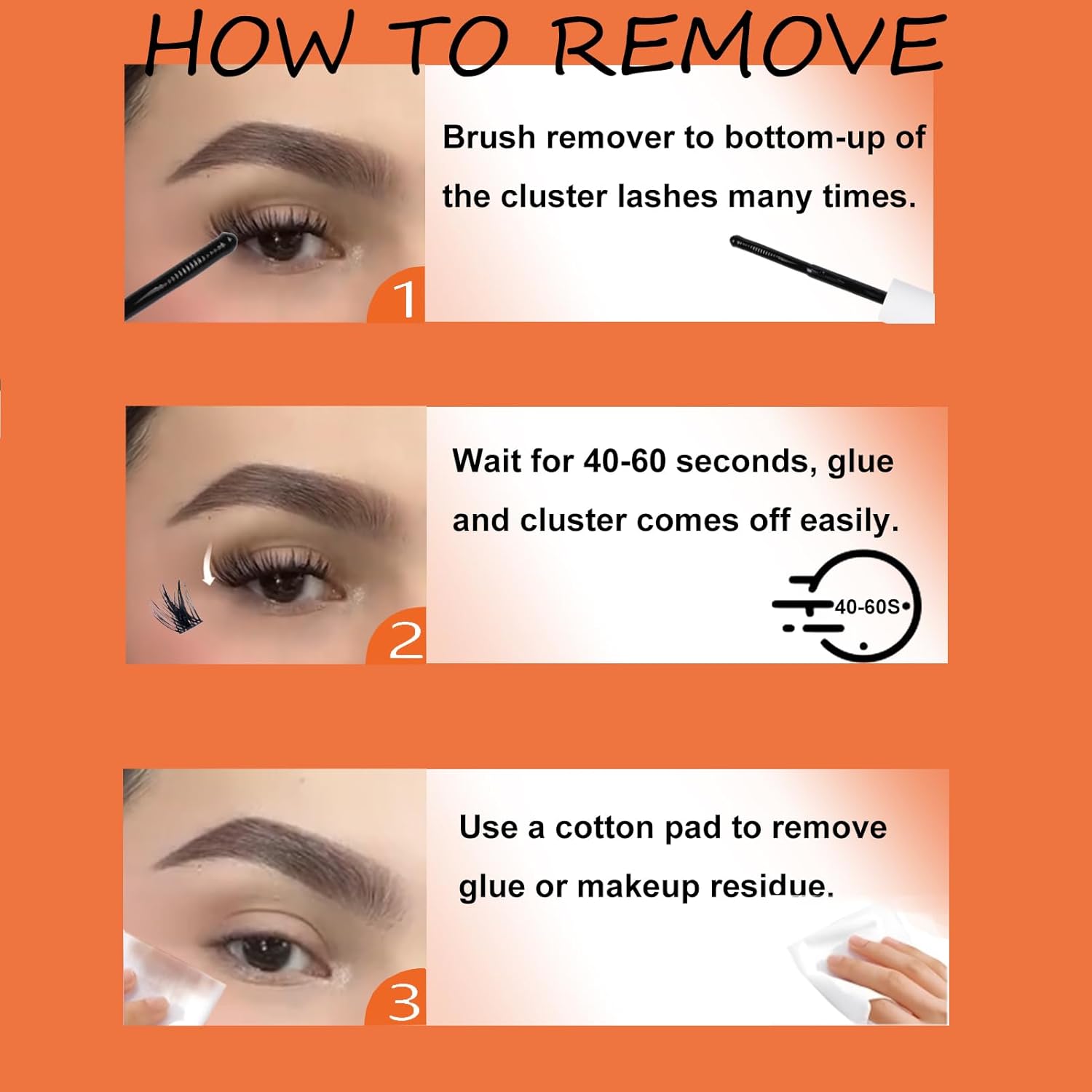 HOW TO REMOVE

1

Brush remover to bottom-up of the cluster lashes many times.

2

Wait for 40-60 seconds, glue and cluster comes off easily.

40-60S

3

Use a cotton pad to remove glue or makeup residue.