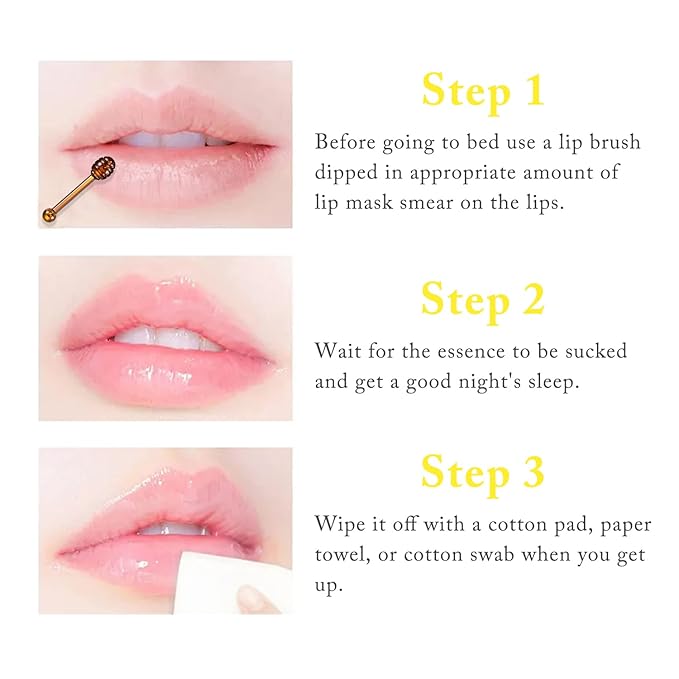 Step 1

Before going to bed use a lip brush dipped in appropriate amount of lip mask smear on the lips.

Step 2

Wait for the essence to be sucked and get a good night's sleep.

Step 3

Wipe it off with a cotton pad, paper towel, or cotton swab when you get up.