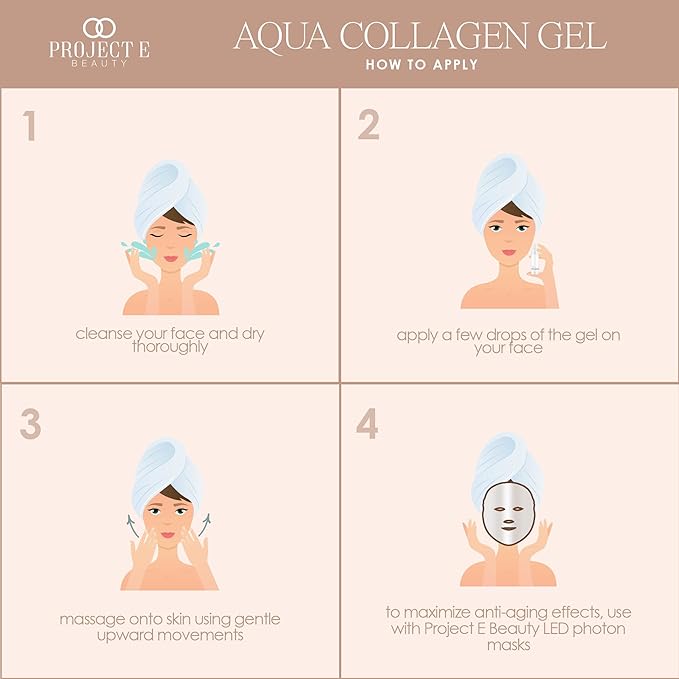 PROJECT E
BEAUTY

AQUA COLLAGEN GEL
HOW TO APPLY

1

cleanse your face and dry thoroughly

2

apply a few drops of the gel on your face

3

massage onto skin using gentle upward movements

4

to maximize anti-aging effects, use with Project E Beauty LED photon masks