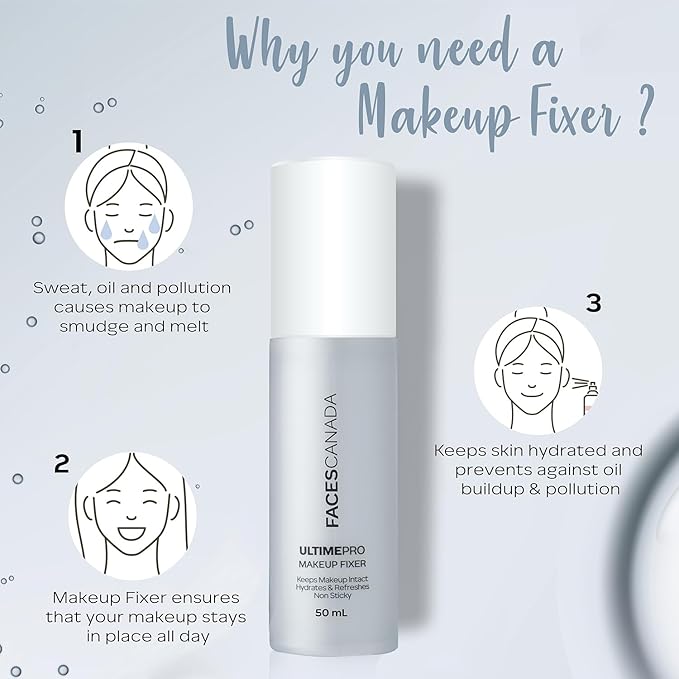 Why you need a Makeup Fixer ?

1

Sweat, oil and pollution causes makeup to smudge and melt

2

Makeup Fixer ensures that your makeup stays in place all day

FACESCANADA

ULTIMEPRO
MAKEUP FIXER

Keeps Makeup Intact
Hydrates & Refreshes
Non Sticky

50 mL

3

Keeps skin hydrated and prevents against oil buildup & pollution