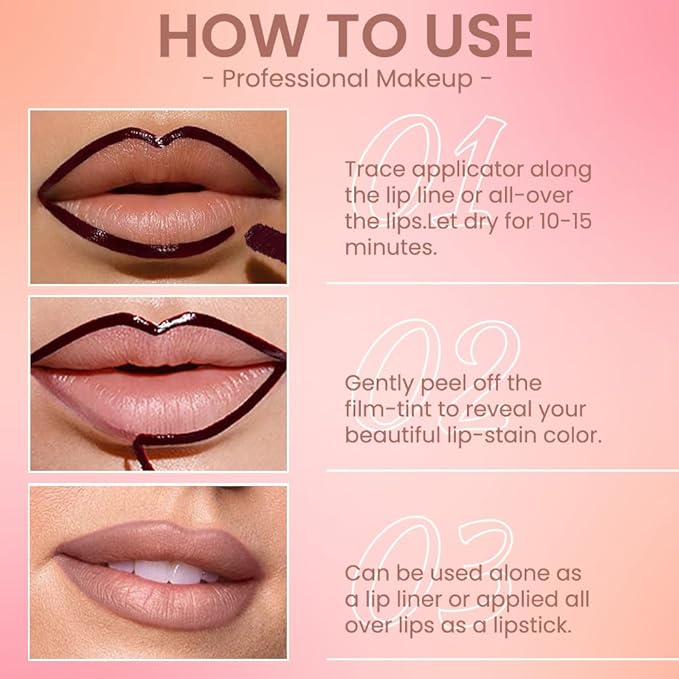 HOW TO USE
- Professional Makeup -

01
Trace applicator along the lip line or all-over the lips.Let dry for 10-15 minutes.

02
Gently peel off the film-tint to reveal your beautiful lip-stain color.

03
Can be used alone as a lip liner or applied all over lips as a lipstick.