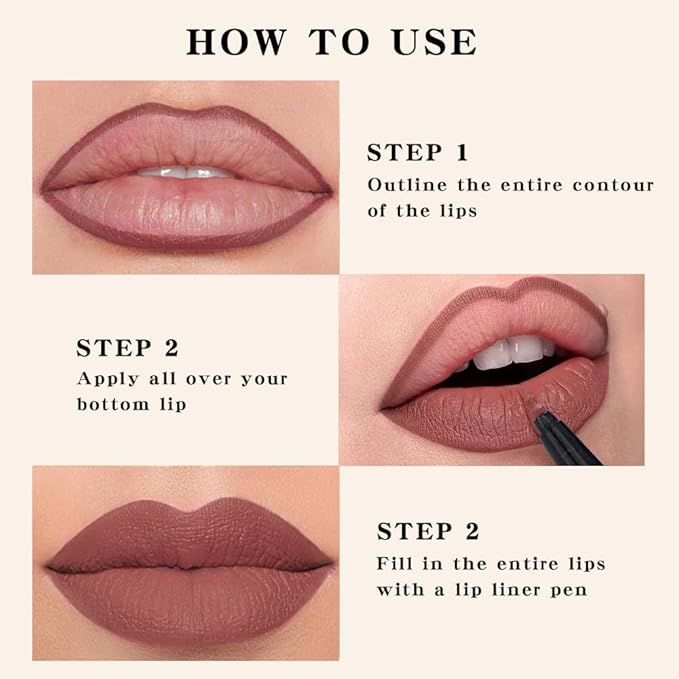 HOW TO USE

STEP 1
Outline the entire contour of the lips

STEP 2
Apply all over your bottom lip

STEP 2
Fill in the entire lips with a lip liner pen