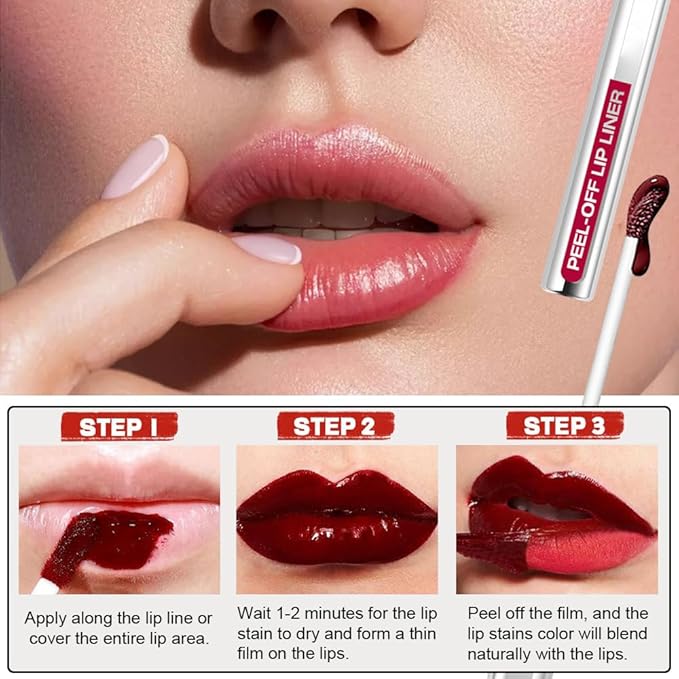 PEEL-OFF LIP LINER

STEP 1

Apply along the lip line or cover the entire lip area.

STEP 2

Wait 1-2 minutes for the lip stain to dry and form a thin film on the lips.

STEP 3

Peel off the film, and the lip stains color will blend naturally with the lips.