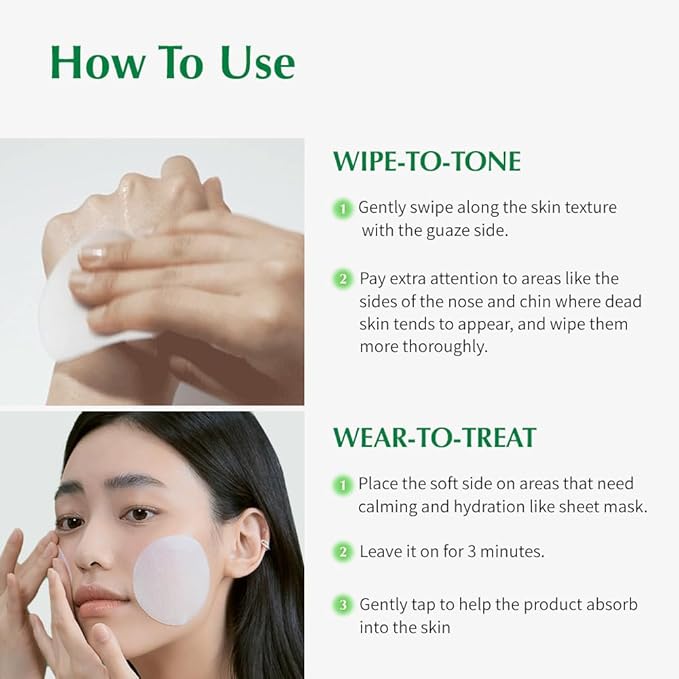 How To Use

WIPE-TO-TONE

1 Gently swipe along the skin texture with the guaze side.

2 Pay extra attention to areas like the sides of the nose and chin where dead skin tends to appear, and wipe them more thoroughly.

WEAR-TO-TREAT

1 Place the soft side on areas that need calming and hydration like sheet mask.

2 Leave it on for 3 minutes.

3 Gently tap to help the product absorb into the skin