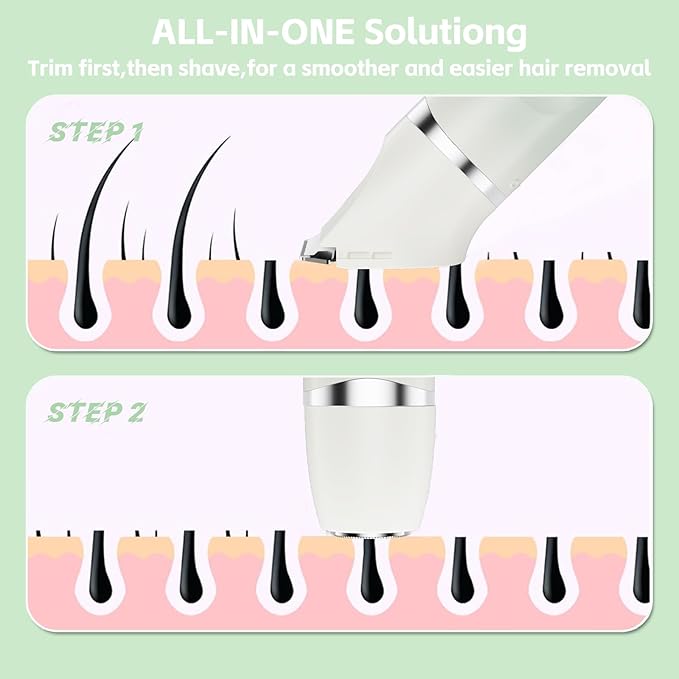 ALL-IN-ONE Solutiong
Trim first,then shave,for a smoother and easier hair removal

STEP 1

STEP 2