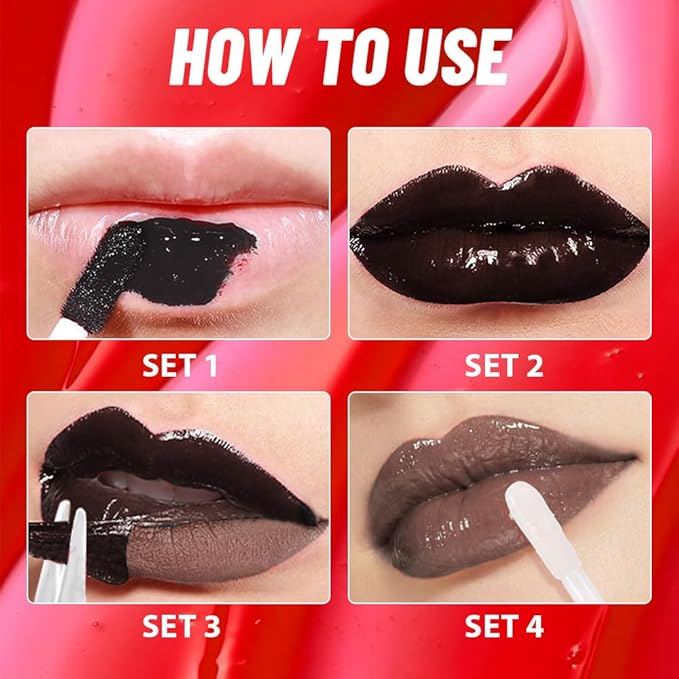 HOW TO USE

SET 1

SET 2

SET 3

SET 4