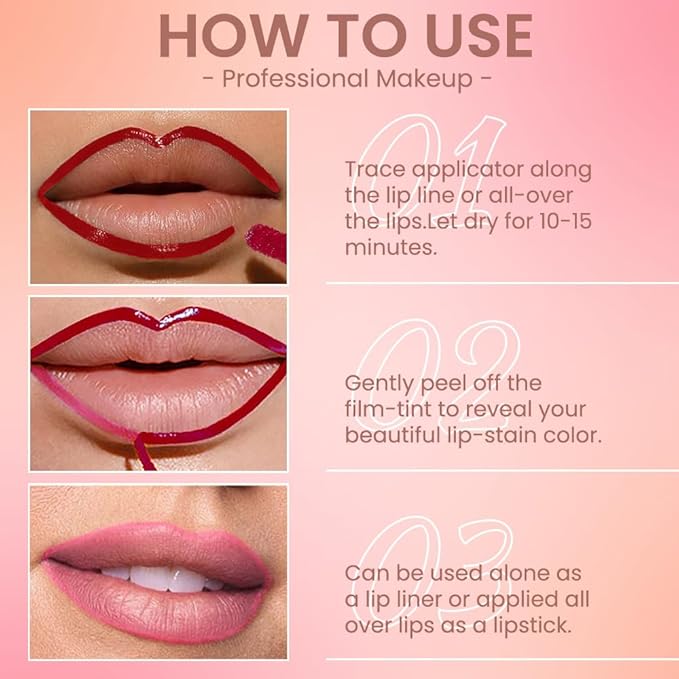 HOW TO USE

- Professional Makeup -

01

Trace applicator along the lip line or all-over the lips.Let dry for 10-15 minutes.

02

Gently peel off the film-tint to reveal your beautiful lip-stain color.

03

Can be used alone as a lip liner or applied all over lips as a lipstick.