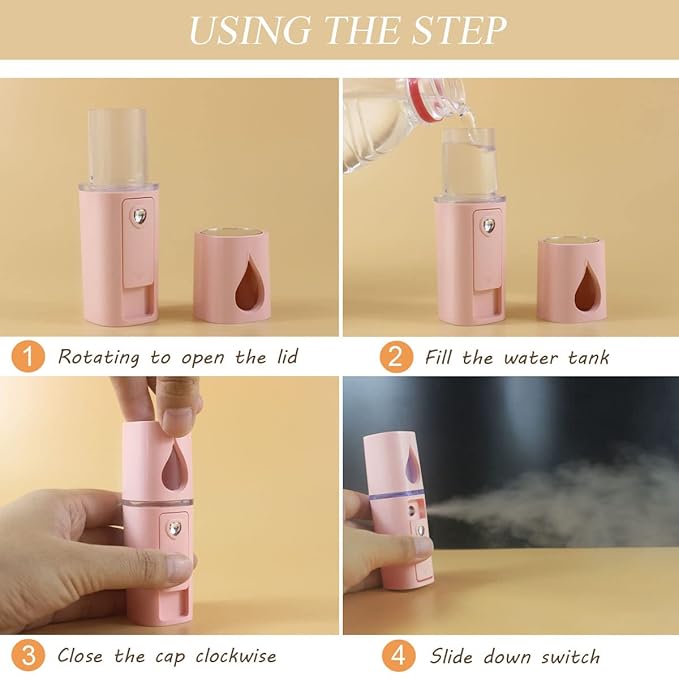 USING THE STEP

1 Rotating to open the lid

2 Fill the water tank

3 Close the cap clockwise

4 Slide down switch