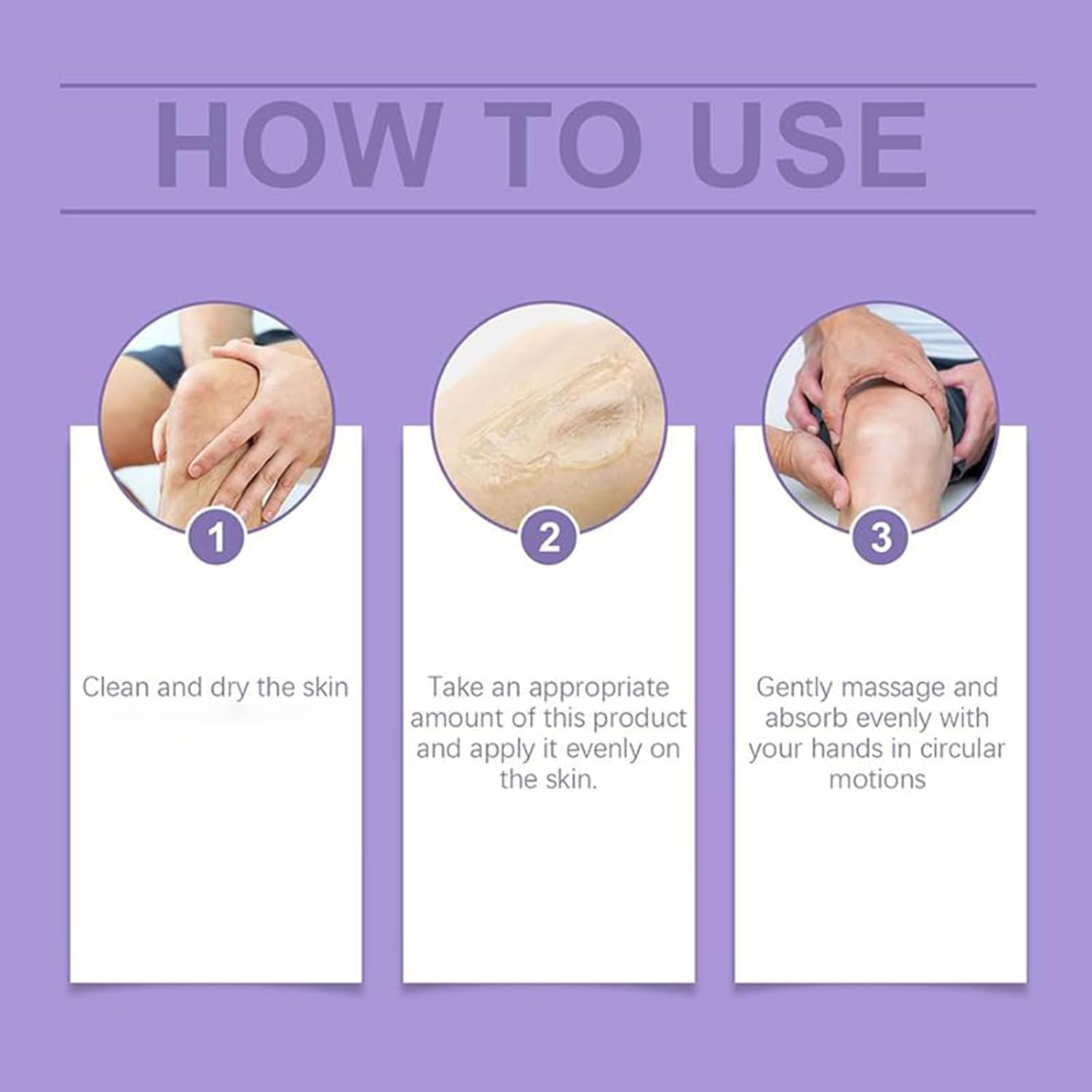 HOW TO USE

1

Clean and dry the skin

2

Take an appropriate amount of this product and apply it evenly on the skin.

3

Gently massage and absorb evenly with your hands in circular motions