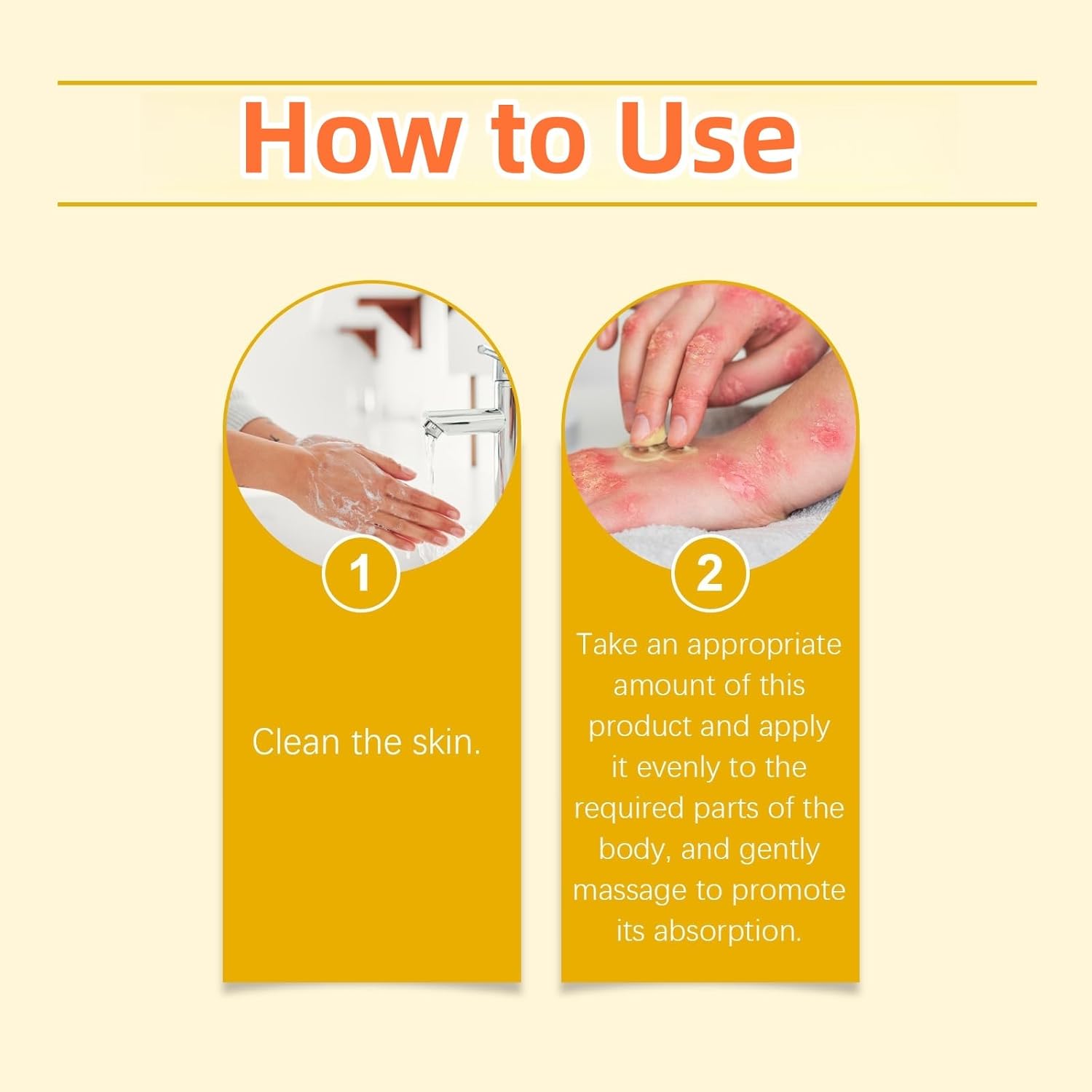 How to Use

1

Clean the skin.

2

Take an appropriate amount of this product and apply it evenly to the required parts of the body, and gently massage to promote its absorption.