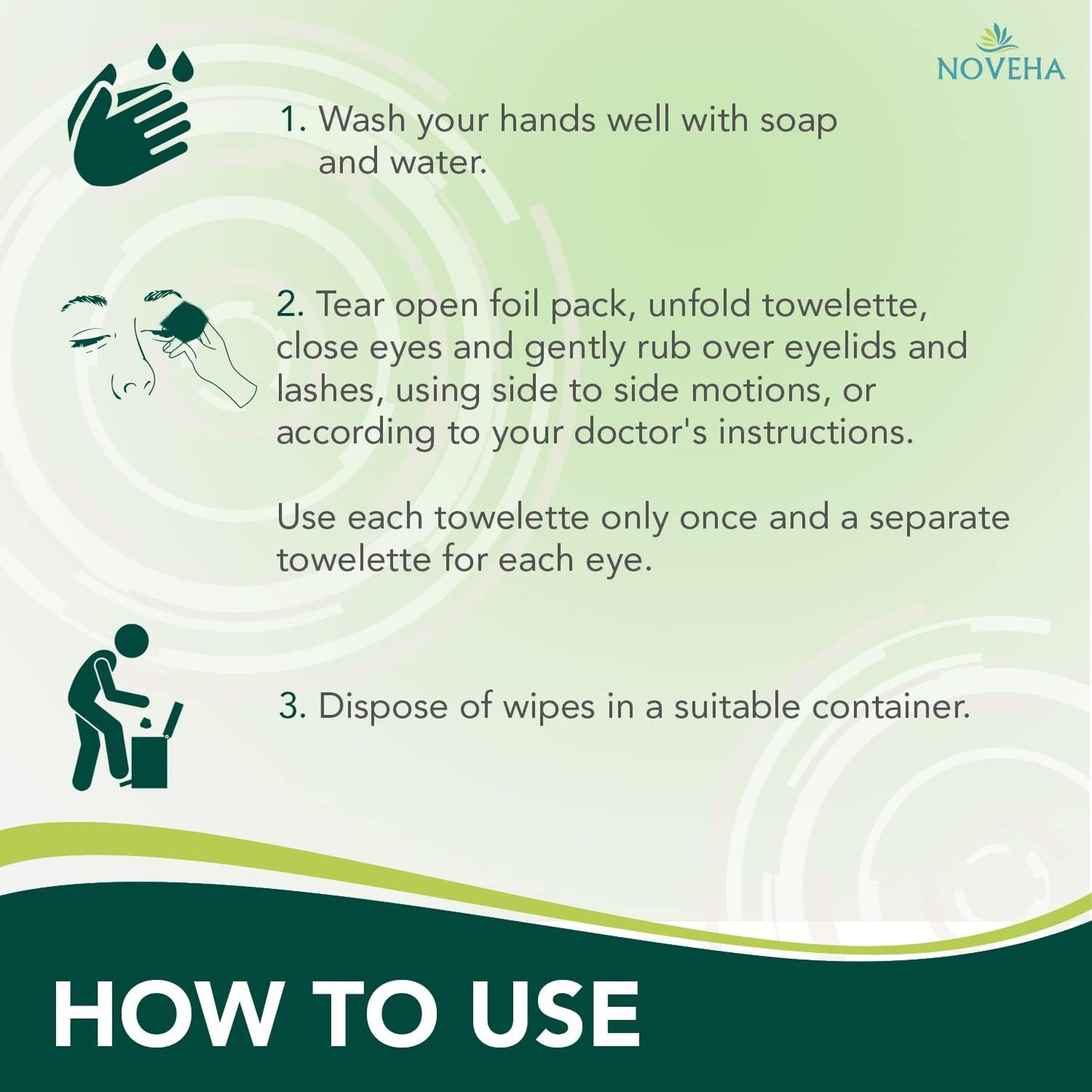 NOVEHA

1. Wash your hands well with soap and water.

2. Tear open foil pack, unfold towelette, close eyes and gently rub over eyelids and lashes, using side to side motions, or according to your doctor's instructions.

Use each towelette only once and a separate towelette for each eye.

3. Dispose of wipes in a suitable container.

HOW TO USE