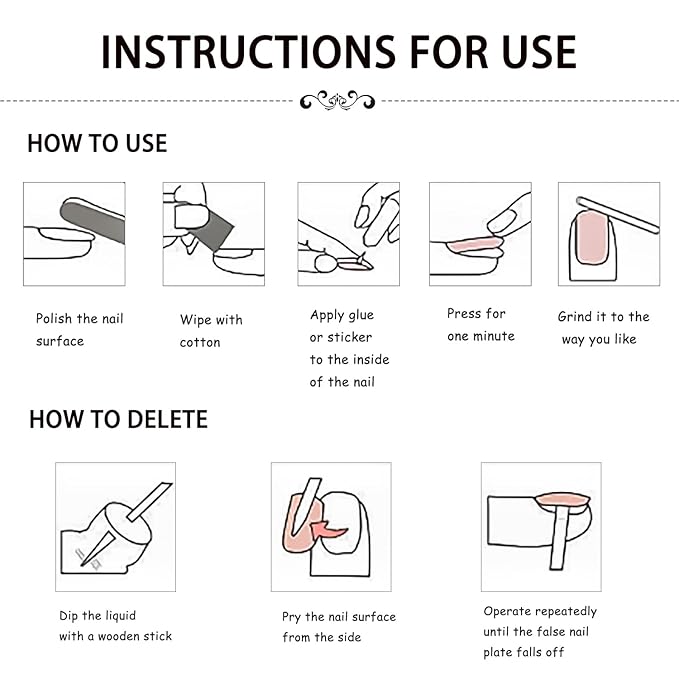 INSTRUCTIONS FOR USE

HOW TO USE

Polish the nail surface

Wipe with cotton

Apply glue or sticker to the inside of the nail

Press for one minute

Grind it to the way you like

HOW TO DELETE

Dip the liquid with a wooden stick

Pry the nail surface from the side

Operate repeatedly until the false nail plate falls off