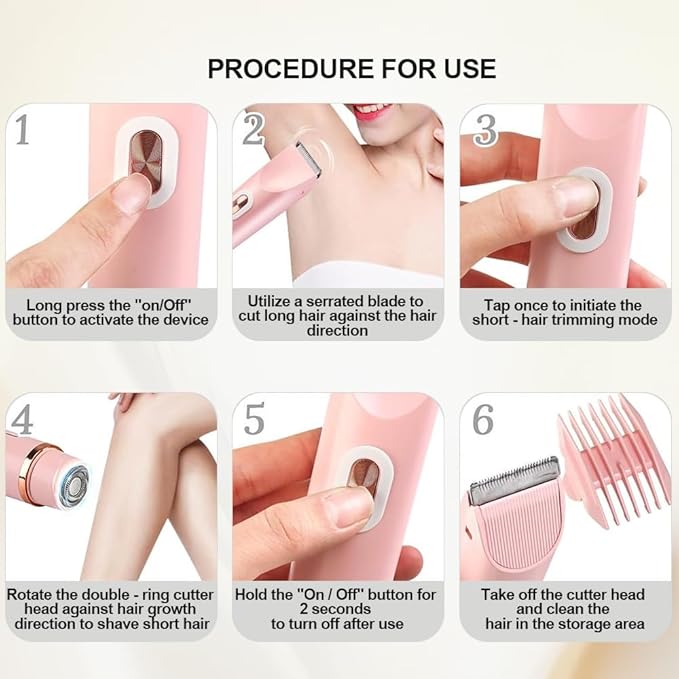 PROCEDURE FOR USE

1
Long press the "on/Off" button to activate the device

2
Utilize a serrated blade to cut long hair against the hair direction

3
Tap once to initiate the short - hair trimming mode

4
Rotate the double - ring cutter head against hair growth direction to shave short hair

5
Hold the "On / Off" button for 2 seconds to turn off after use

6
Take off the cutter head and clean the hair in the storage area