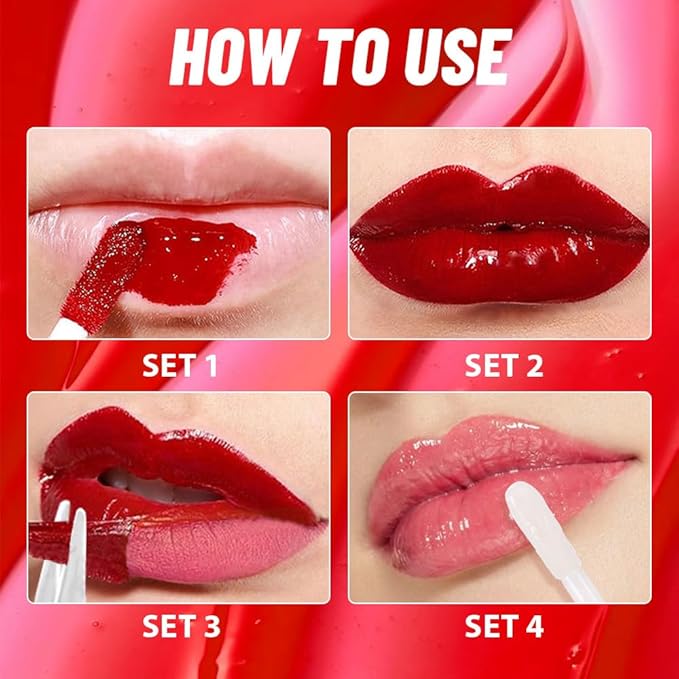 HOW TO USE

SET 1

SET 2

SET 3

SET 4