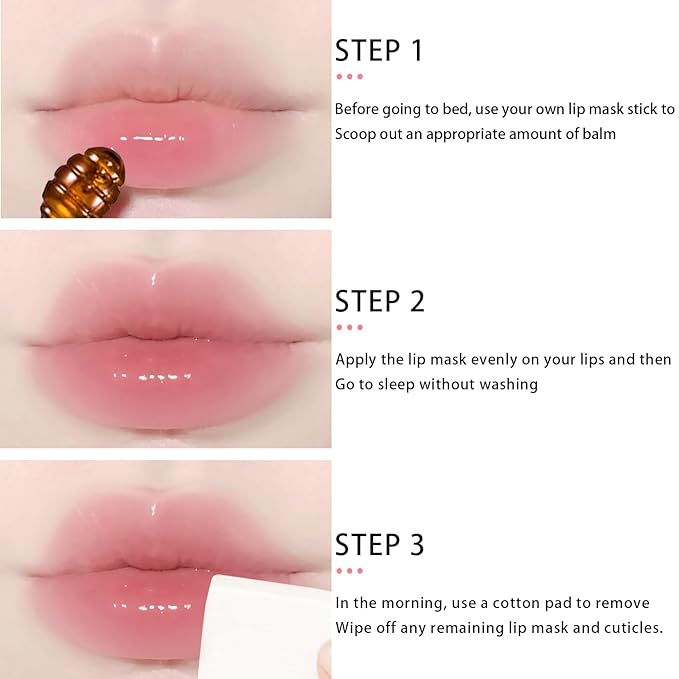 STEP 1

Before going to bed, use your own lip mask stick to Scoop out an appropriate amount of balm

STEP 2

Apply the lip mask evenly on your lips and then Go to sleep without washing

STEP 3

In the morning, use a cotton pad to remove Wipe off any remaining lip mask and cuticles.