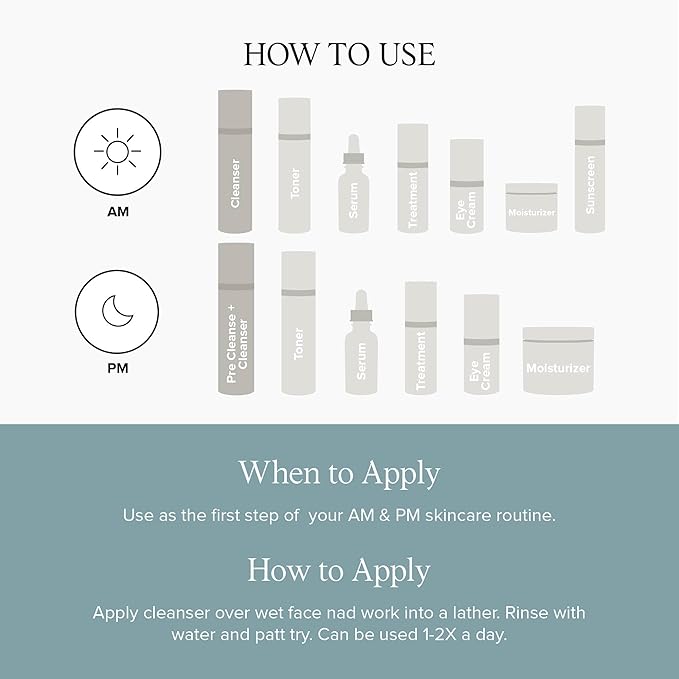 HOW TO USE

AM

Cleanser
Toner
Serum
Treatment
Eye Cream
Moisturizer
Sunscreen

PM

Pre Cleanse + Cleanser
Toner
Serum
Treatment
Eye Cream
Moisturizer

When to Apply

Use as the first step of your AM & PM skincare routine.

How to Apply

Apply cleanser over wet face nad work into a lather. Rinse with water and patt try. Can be used 1-2X a day.