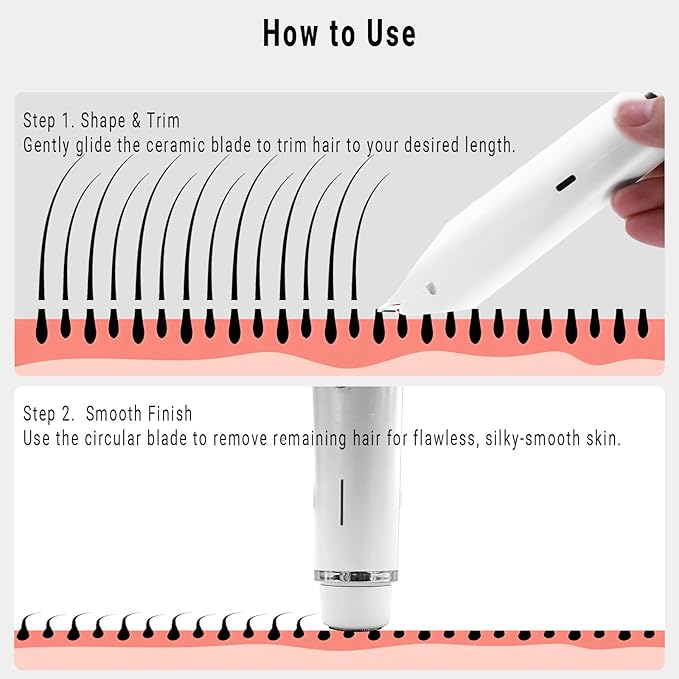 How to Use

Step 1. Shape & Trim
Gently glide the ceramic blade to trim hair to your desired length.

Step 2. Smooth Finish
Use the circular blade to remove remaining hair for flawless, silky-smooth skin.