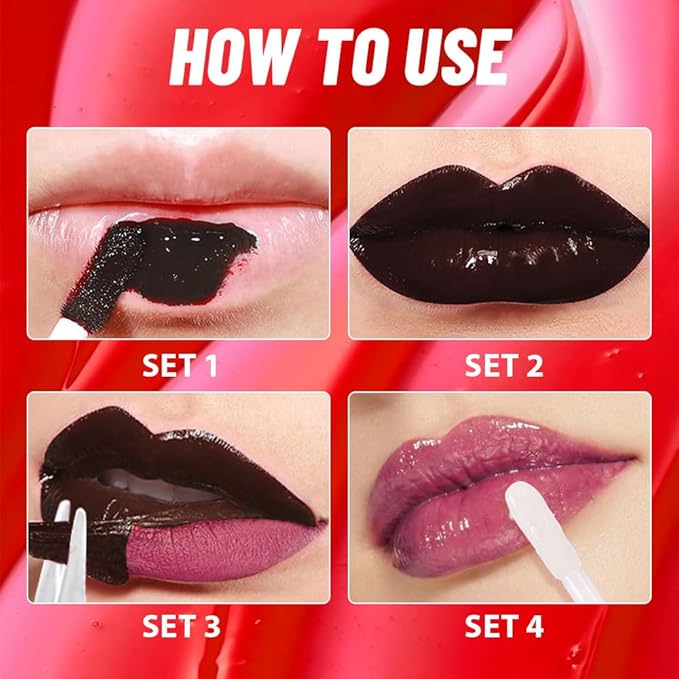 HOW TO USE

SET 1

SET 2

SET 3

SET 4