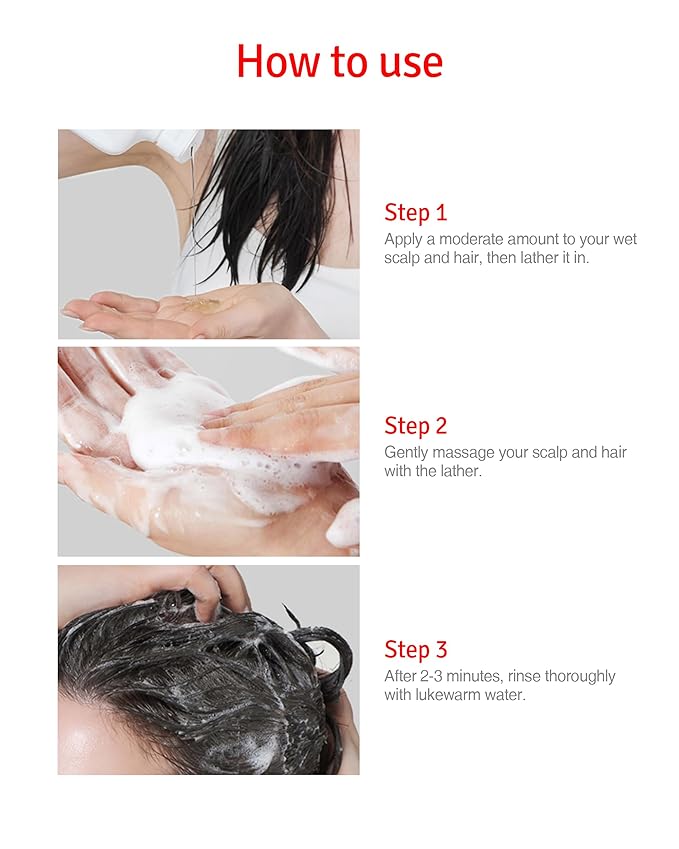 How to use

Step 1
Apply a moderate amount to your wet scalp and hair, then lather it in.

Step 2
Gently massage your scalp and hair with the lather.

Step 3
After 2-3 minutes, rinse thoroughly with lukewarm water.