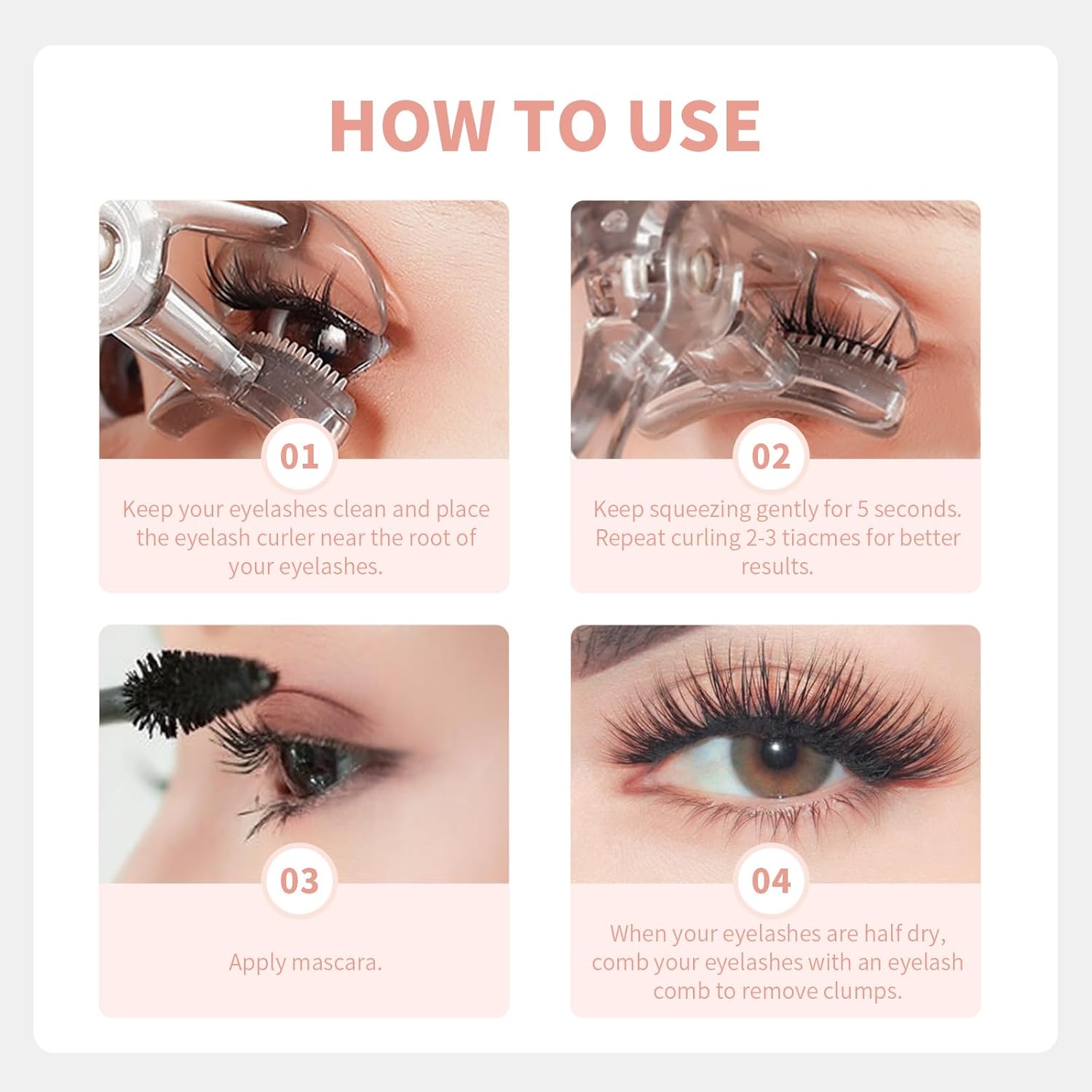 HOW TO USE

01

Keep your eyelashes clean and place the eyelash curler near the root of your eyelashes.

02

Keep squeezing gently for 5 seconds. Repeat curling 2-3 tiacmes for better results.

03

Apply mascara.

04

When your eyelashes are half dry, comb your eyelashes with an eyelash comb to remove clumps.