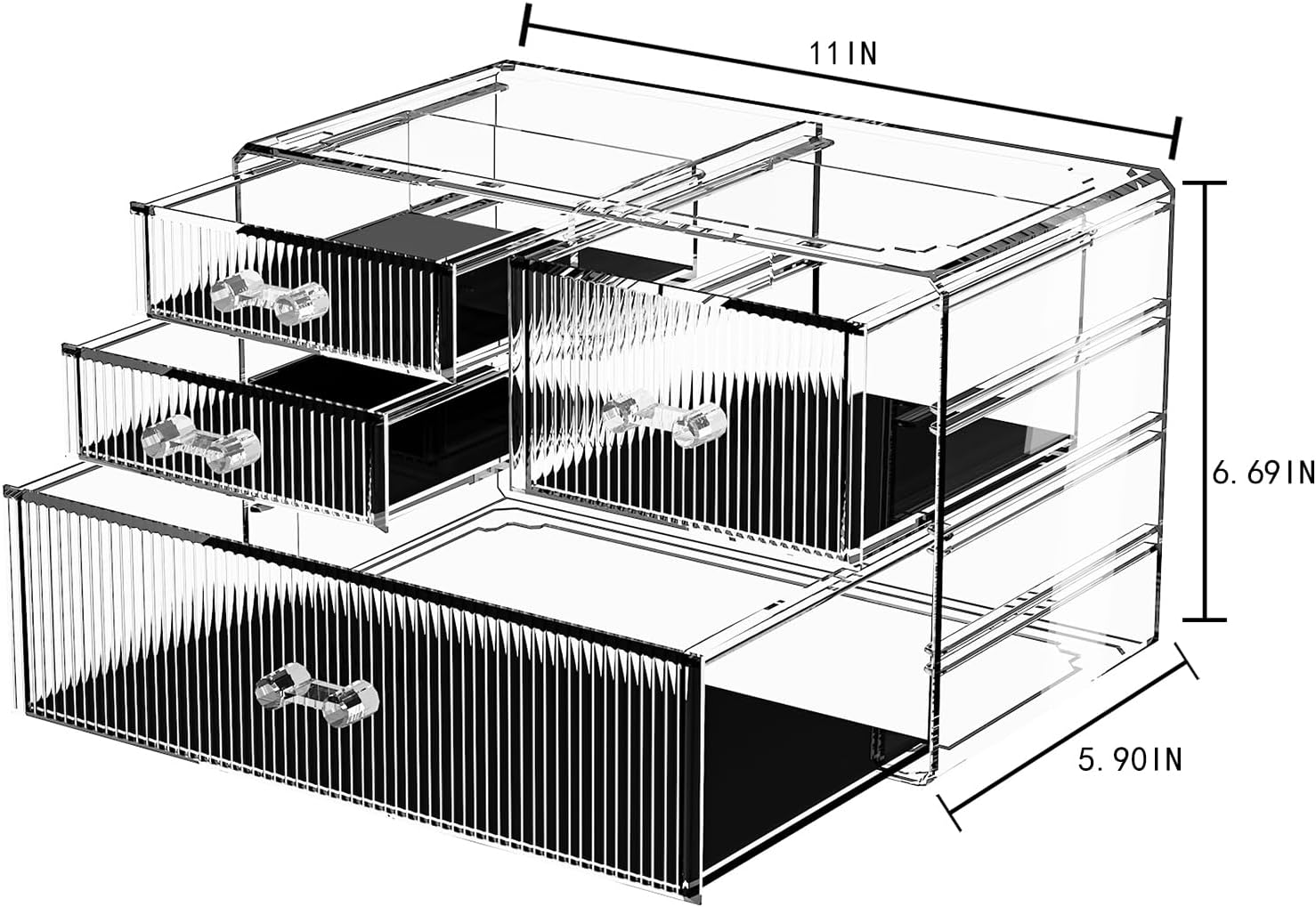 11IN

6.69IN

5.90IN