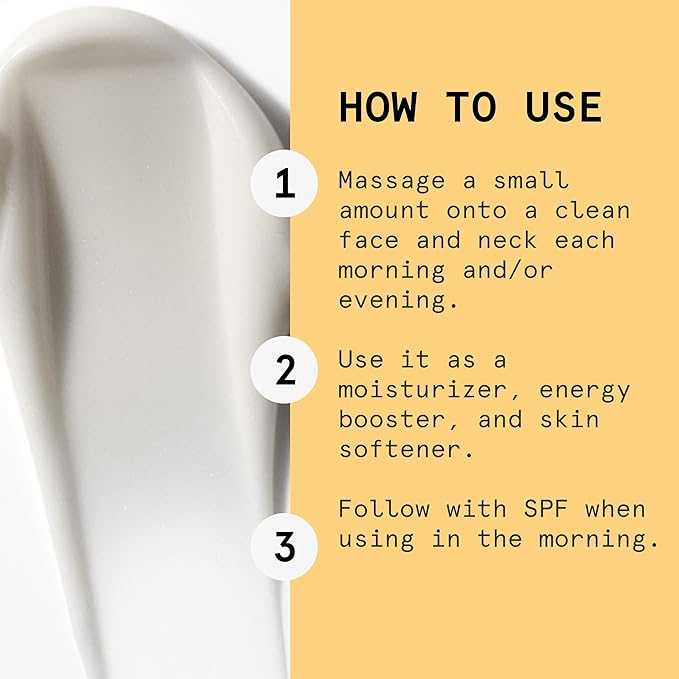 HOW TO USE

1 Massage a small amount onto a clean face and neck each morning and/or evening.

2 Use it as a moisturizer, energy booster, and skin softener.

3 Follow with SPF when using in the morning.