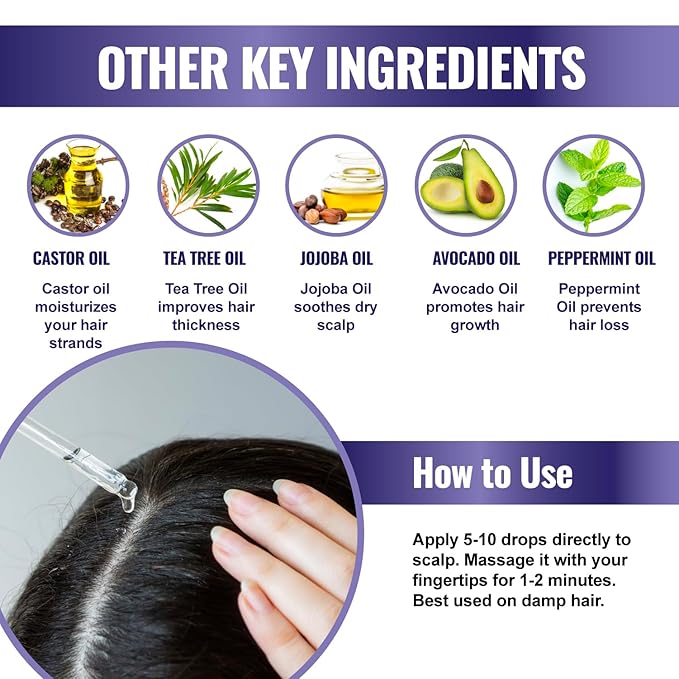 OTHER KEY INGREDIENTS

CASTOR OIL
Castor oil moisturizes your hair strands

TEA TREE OIL
Tea Tree Oil improves hair thickness

JOJOBA OIL
Jojoba Oil soothes dry scalp

AVOCADO OIL
Avocado Oil promotes hair growth

PEPPERMINT OIL
Peppermint Oil prevents hair loss

How to Use

Apply 5-10 drops directly to scalp. Massage it with your fingertips for 1-2 minutes. Best used on damp hair.