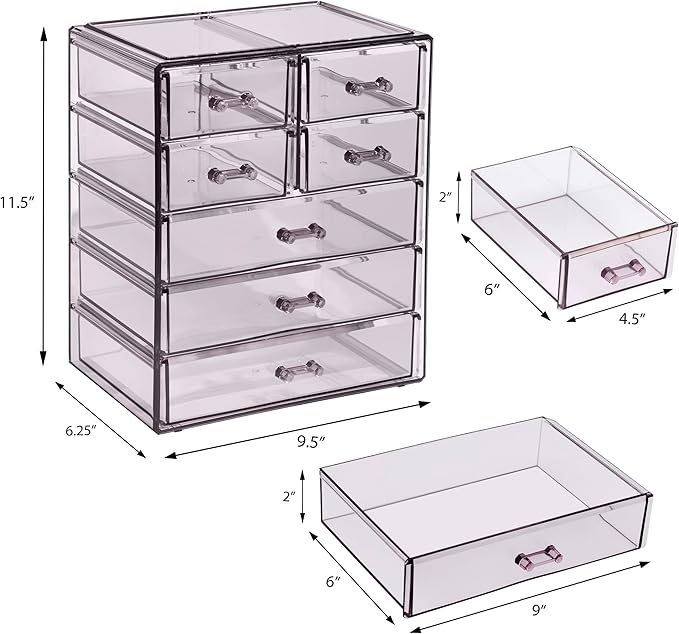 11.5″

6.25″

9.5″

2″

6″

4.5″

2″

6″

9″