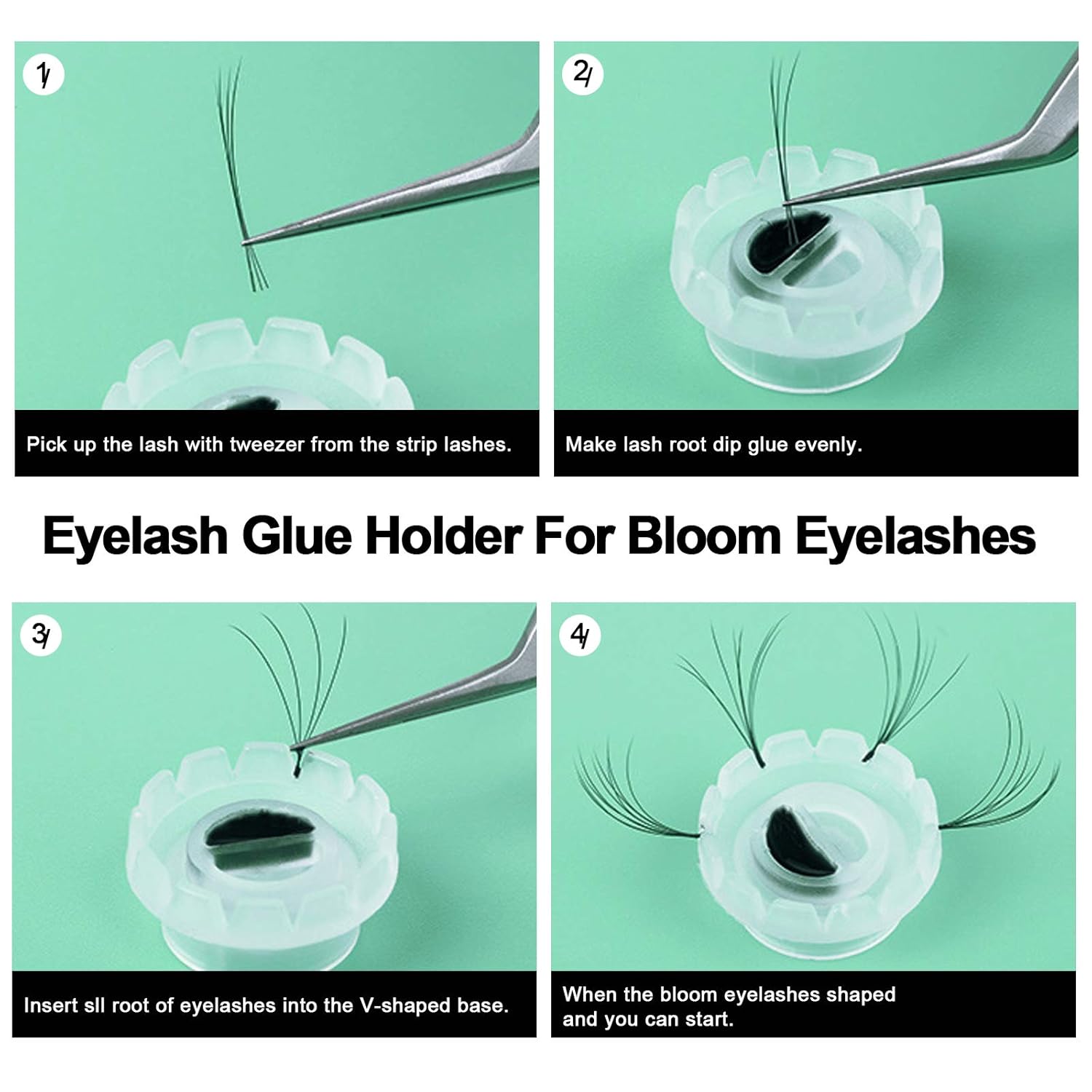 1/

Pick up the lash with tweezer from the strip lashes.

2/

Make lash root dip glue evenly.

Eyelash Glue Holder For Bloom Eyelashes

3/

Insert sll root of eyelashes into the V-shaped base.

4/

When the bloom eyelashes shaped and you can start.