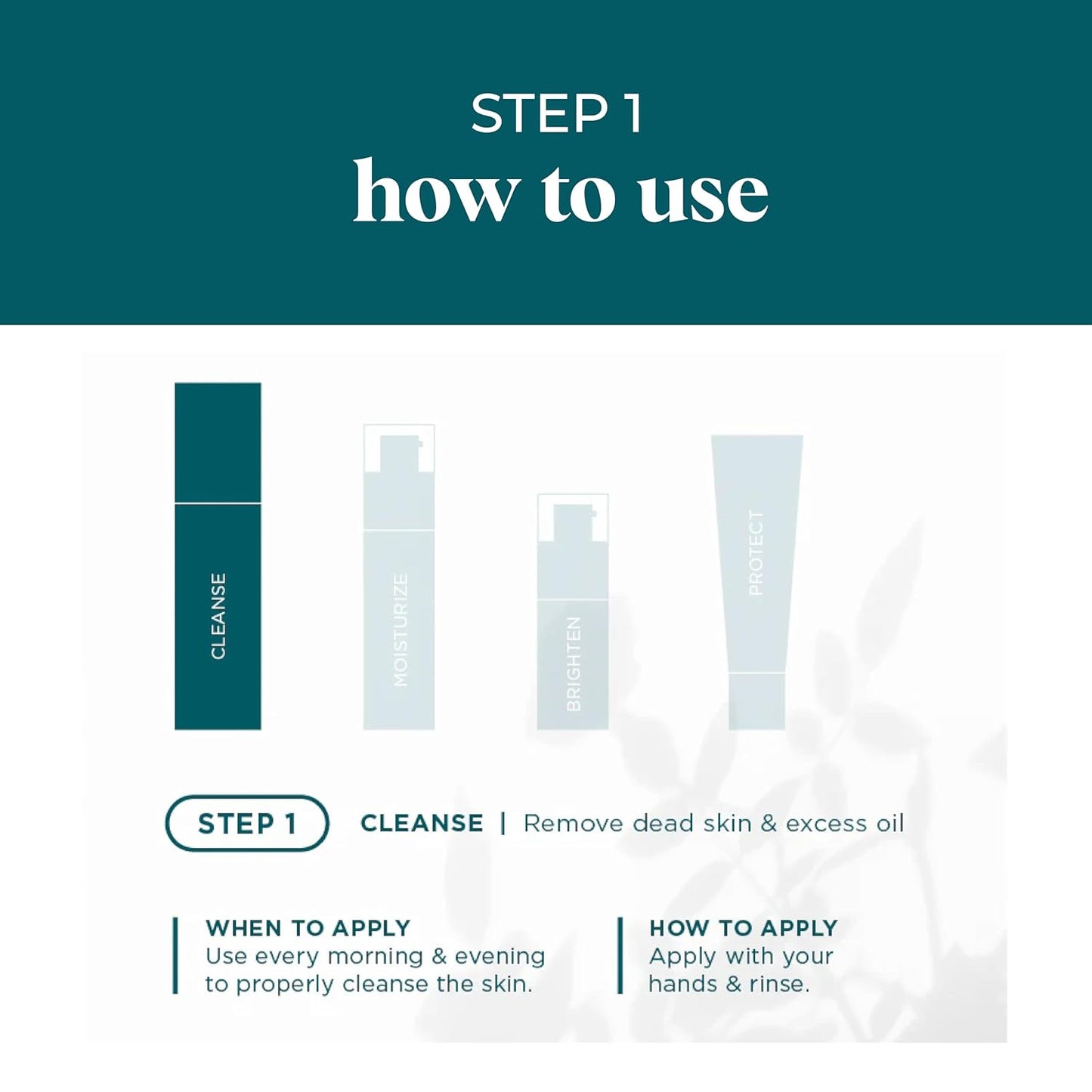 STEP 1
how to use

CLEANSE

MOISTURIZE

BRIGHTEN

PROTECT

STEP 1

CLEANSE | Remove dead skin & excess oil

WHEN TO APPLY
Use every morning & evening to properly cleanse the skin.

HOW TO APPLY
Apply with your hands & rinse.